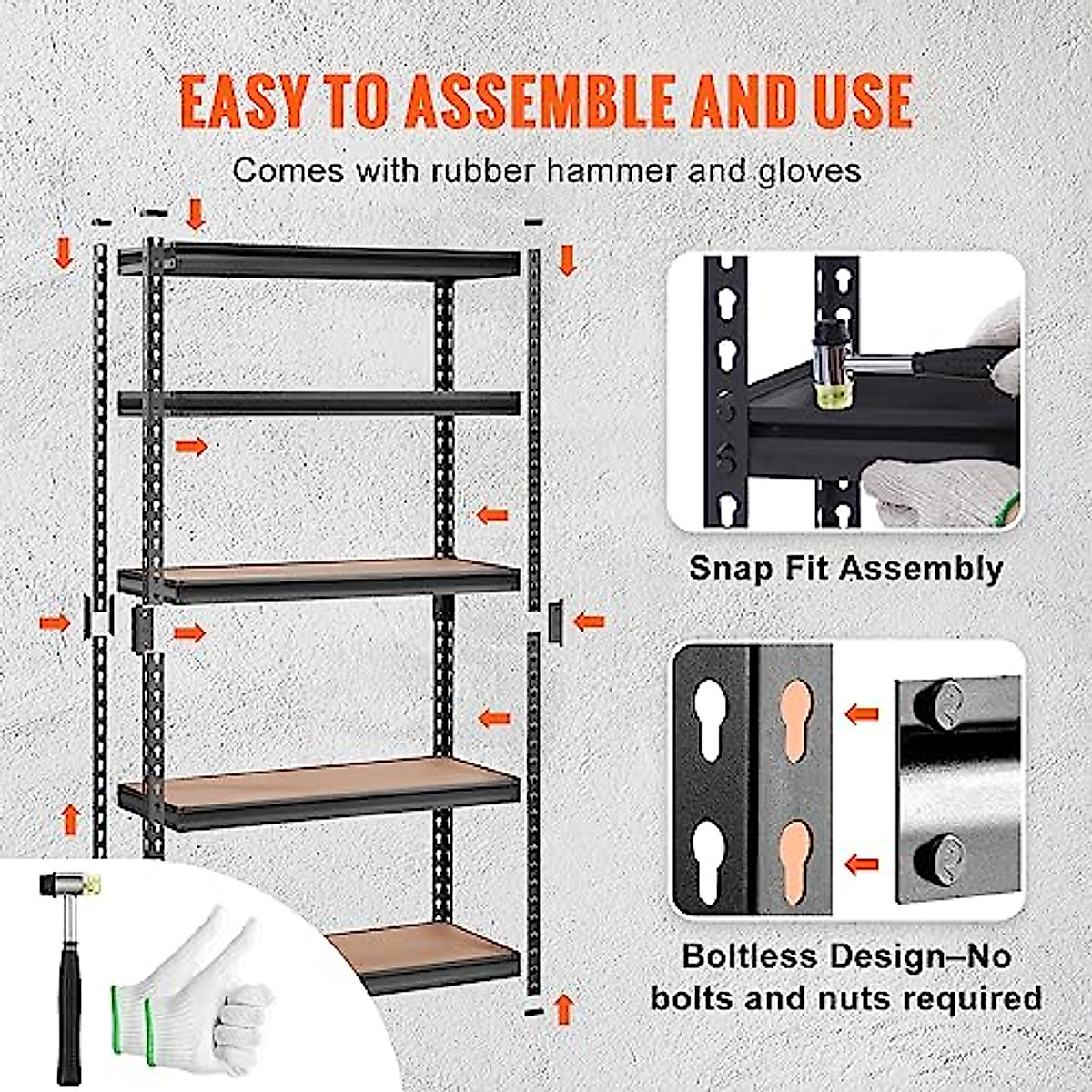 EASY TO ASSEMBLE AND USE

Comes with rubber hammer and gloves

Snap Fit Assembly

Boltless Design–No bolts and nuts required