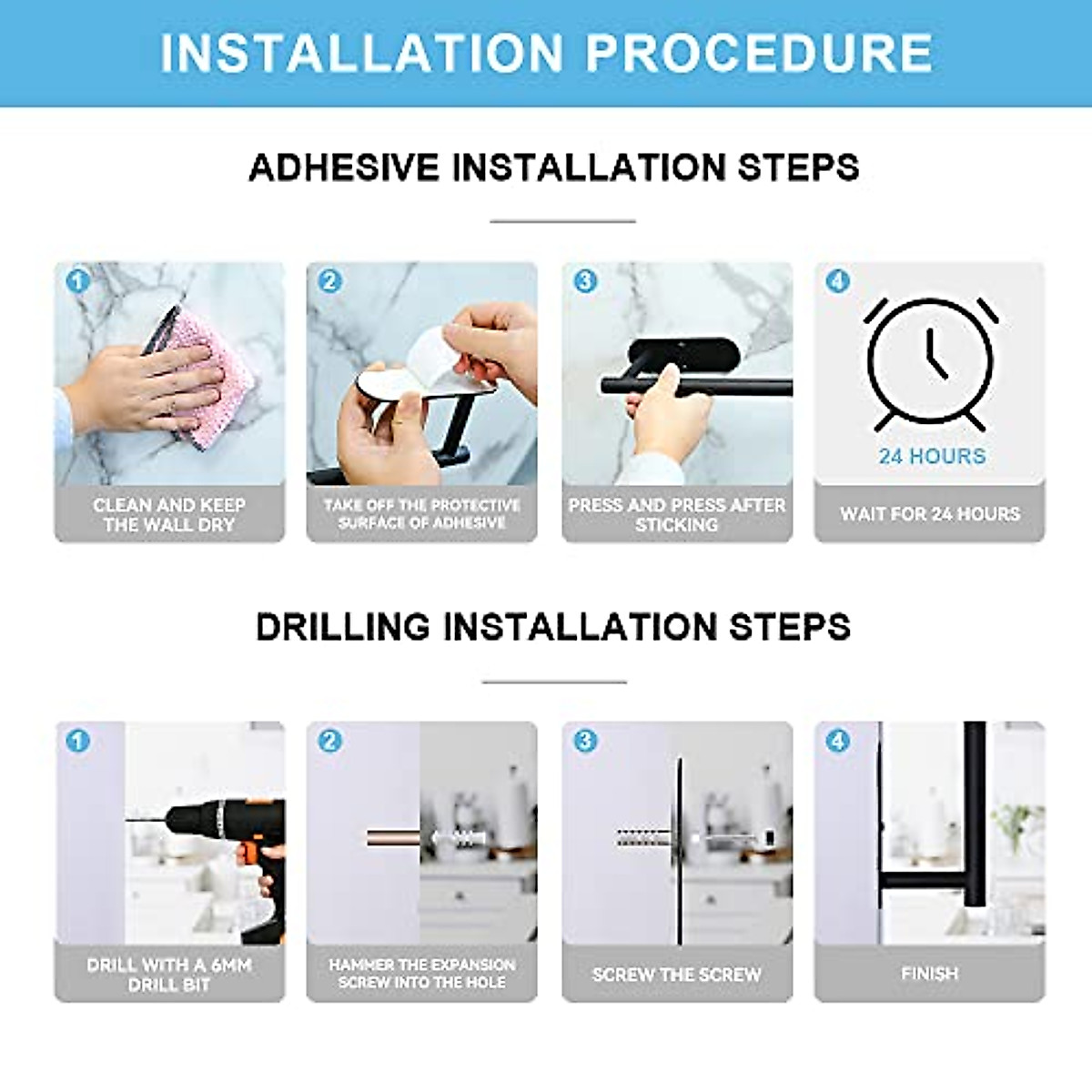 INSTALLATION PROCEDURE

ADHESIVE INSTALLATION STEPS

1
CLEAN AND KEEP THE WALL DRY

2
TAKE OFF THE PROTECTIVE SURFACE OF ADHESIVE

3
PRESS AND PRESS AFTER STICKING

4
24 HOURS
WAIT FOR 24 HOURS

DRILLING INSTALLATION STEPS

1
DRILL WITH A 6MM DRILL BIT

2
HAMMER THE EXPANSION SCREW INTO THE HOLE

3
SCREW THE SCREW

4
FINISH