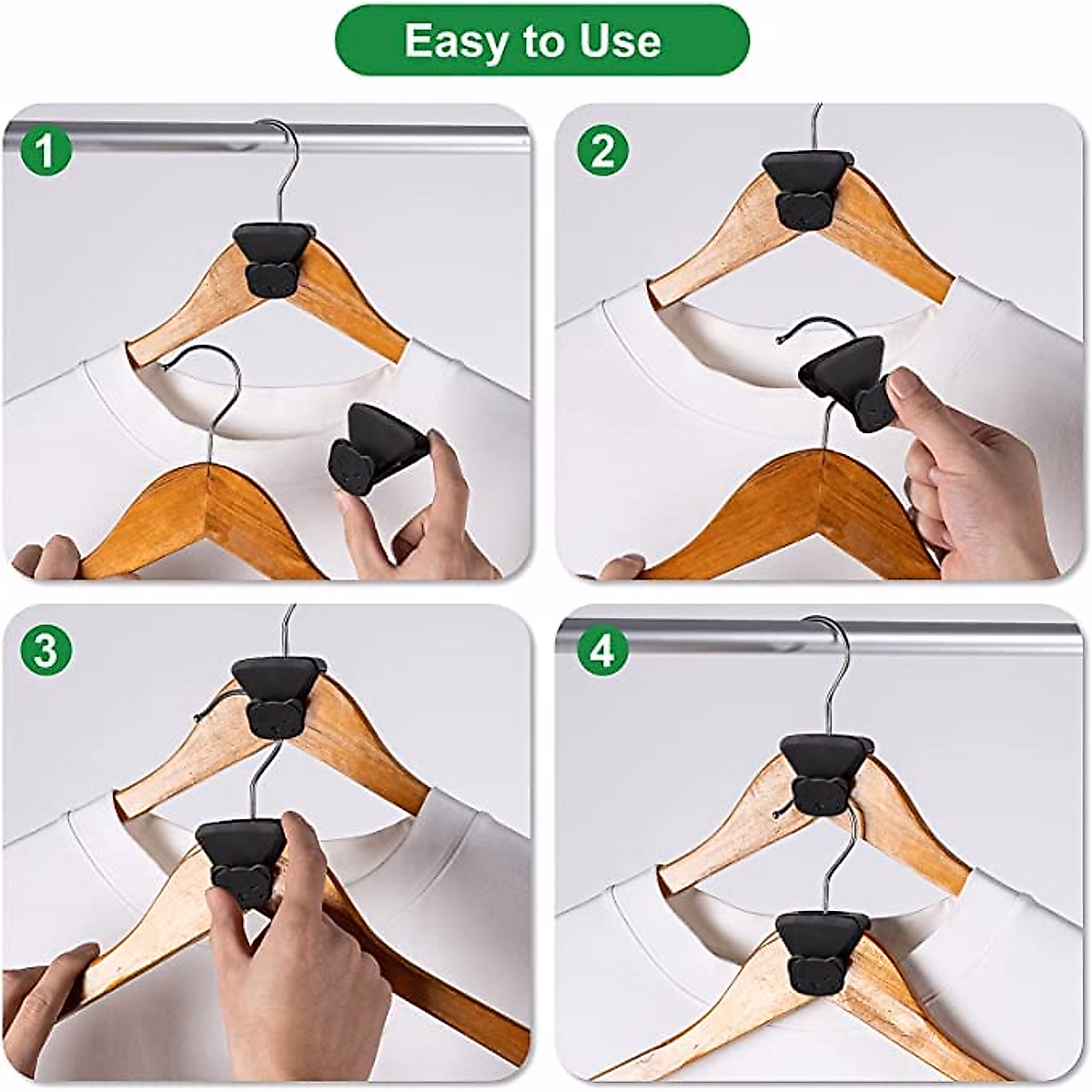 Easy to Use

1

2

3

4