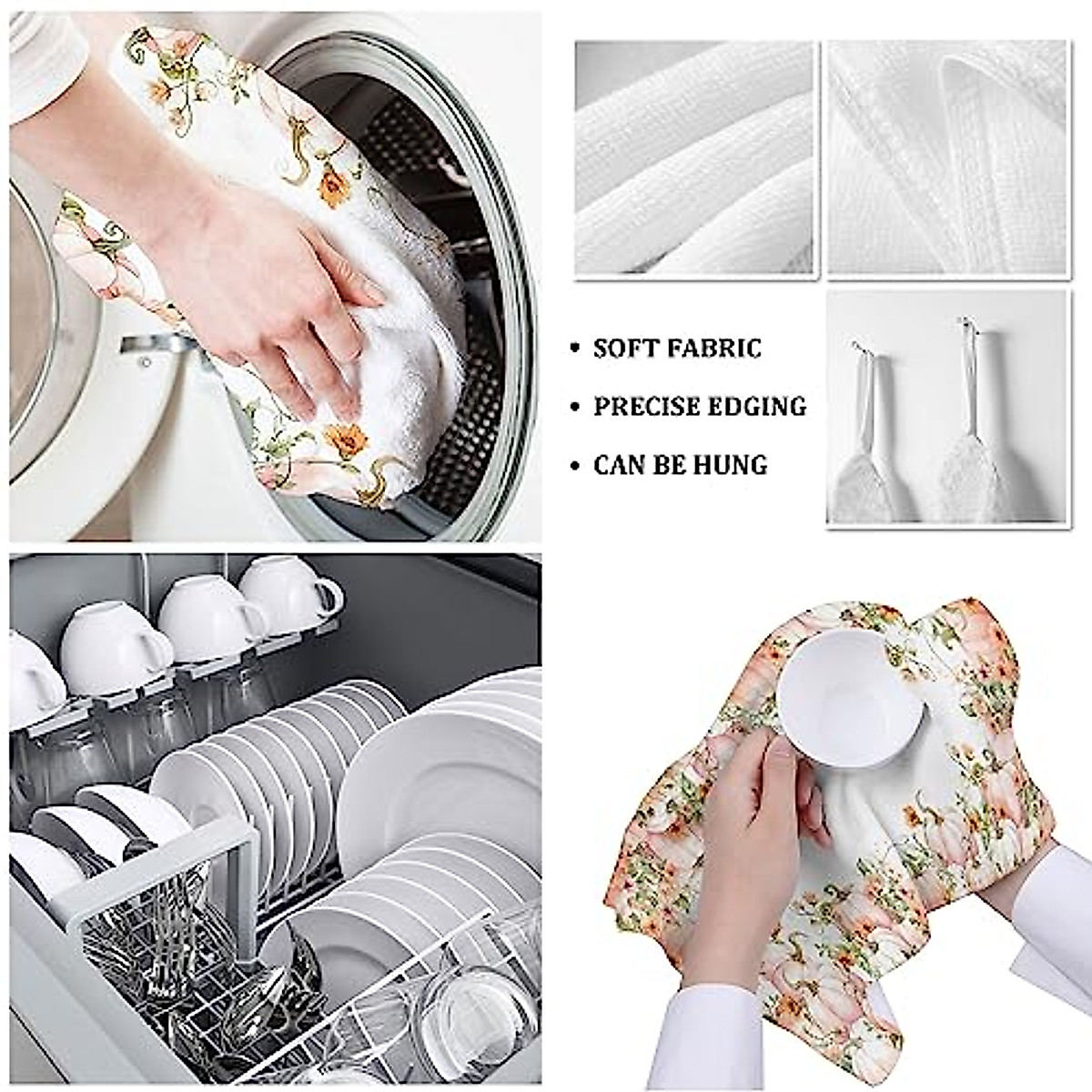 • SOFT FABRIC
• PRECISE EDGING
• CAN BE HUNG