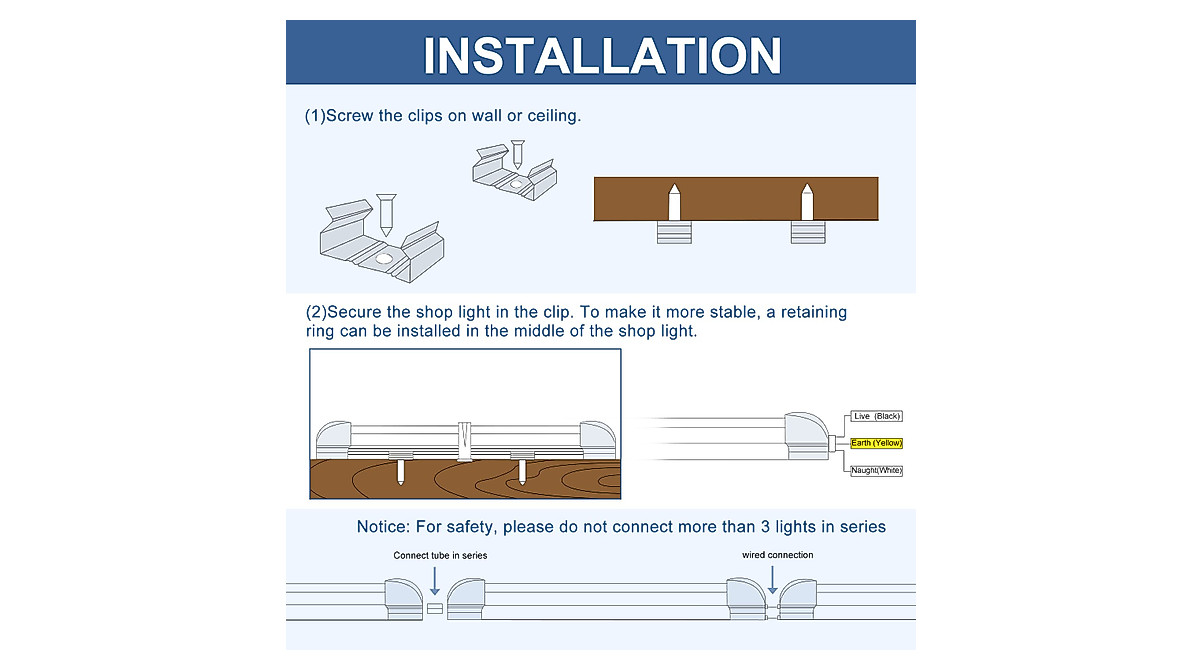 INSTALLATION

(1)Screw the clips on wall or ceiling.

(2)Secure the shop light in the clip. To make it more stable, a retaining ring can be installed in the middle of the shop light.

Live (Black)

Earth (Yellow)

Naught(White)

Notice: For safety, please do not connect more than 3 lights in series

Connect tube in series

wired connection