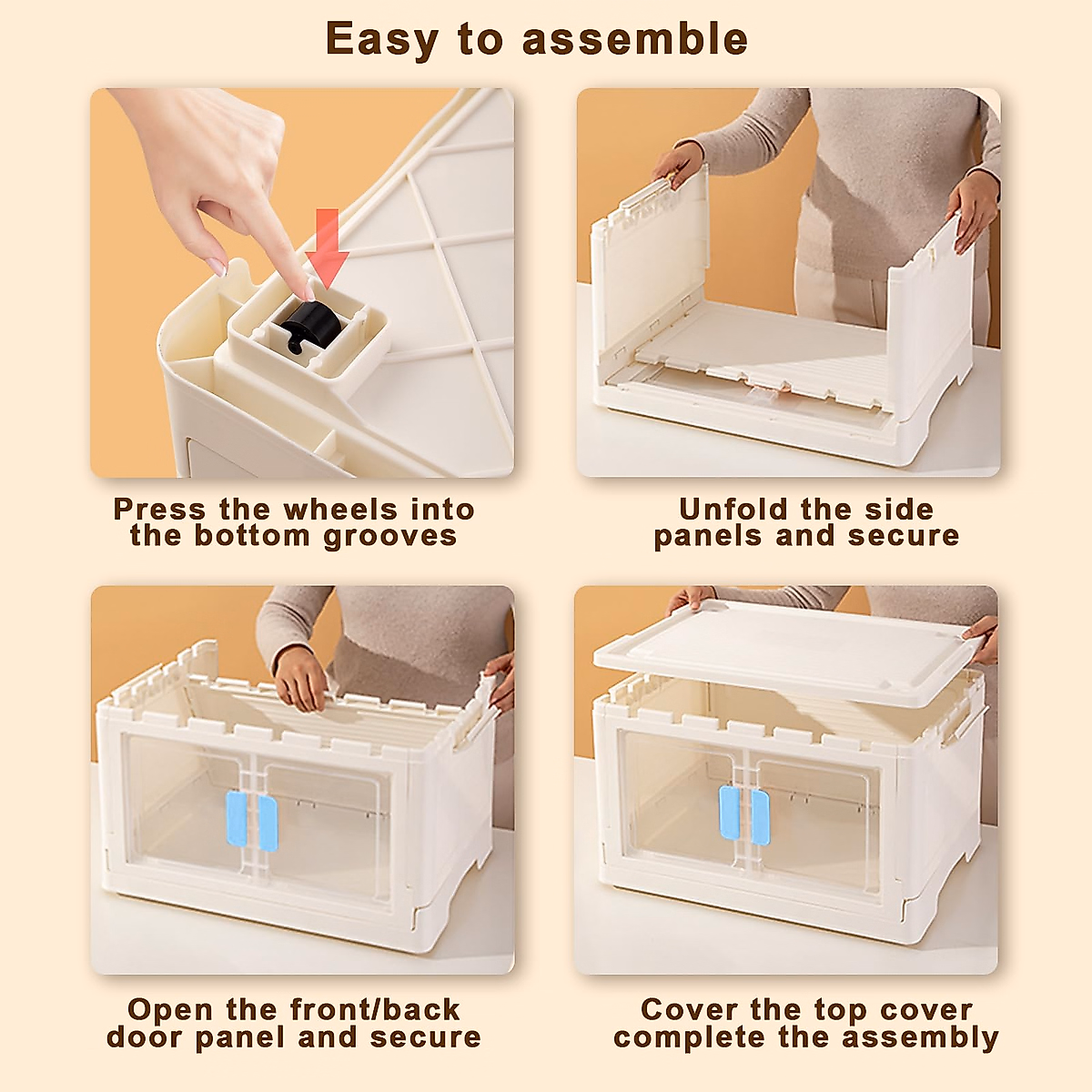 Easy to assemble

Press the wheels into the bottom grooves

Unfold the side panels and secure

Open the front/back door panel and secure

Cover the top cover complete the assembly