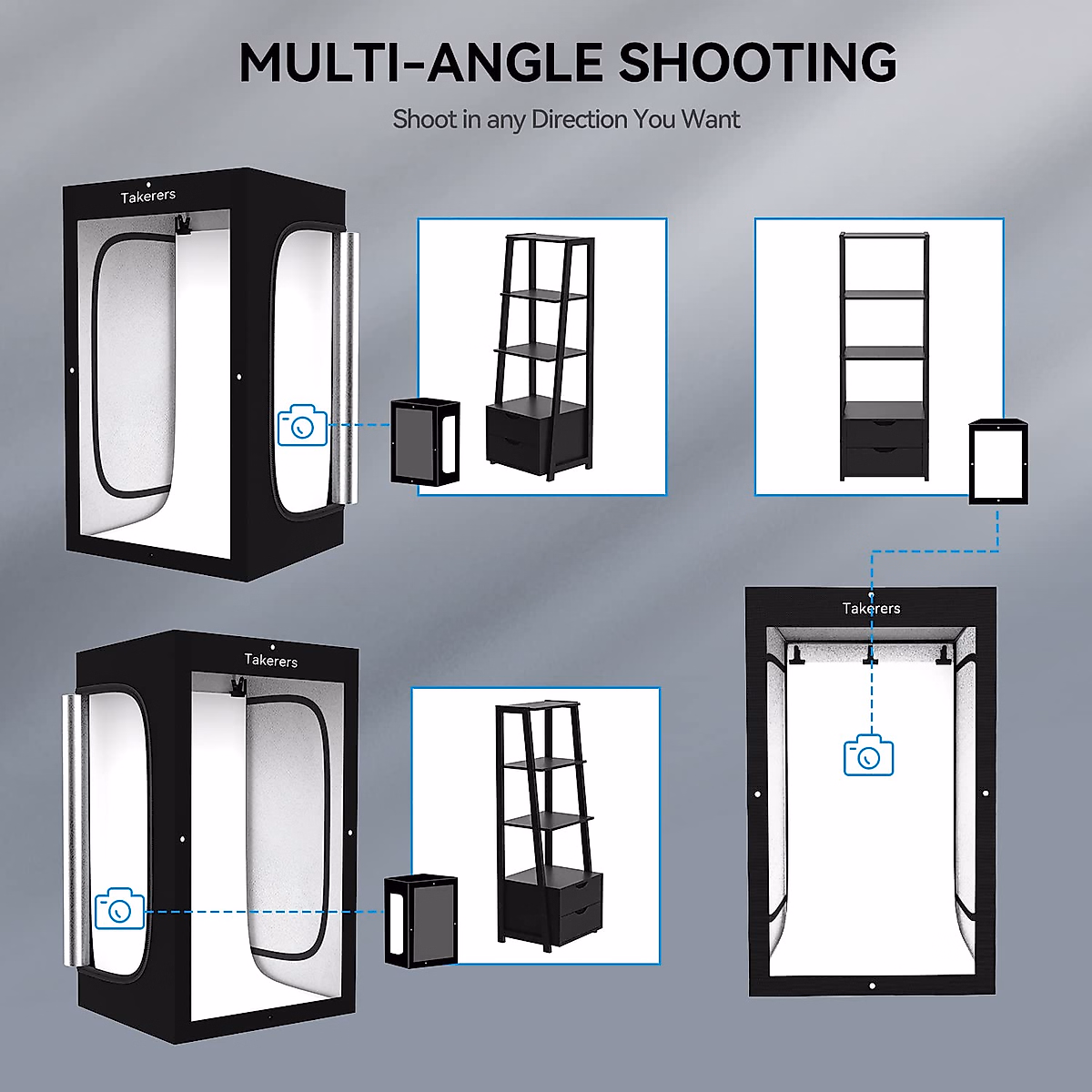 MULTI-ANGLE SHOOTING

Shoot in any Direction You Want

Takerers

Takerers

Takerers