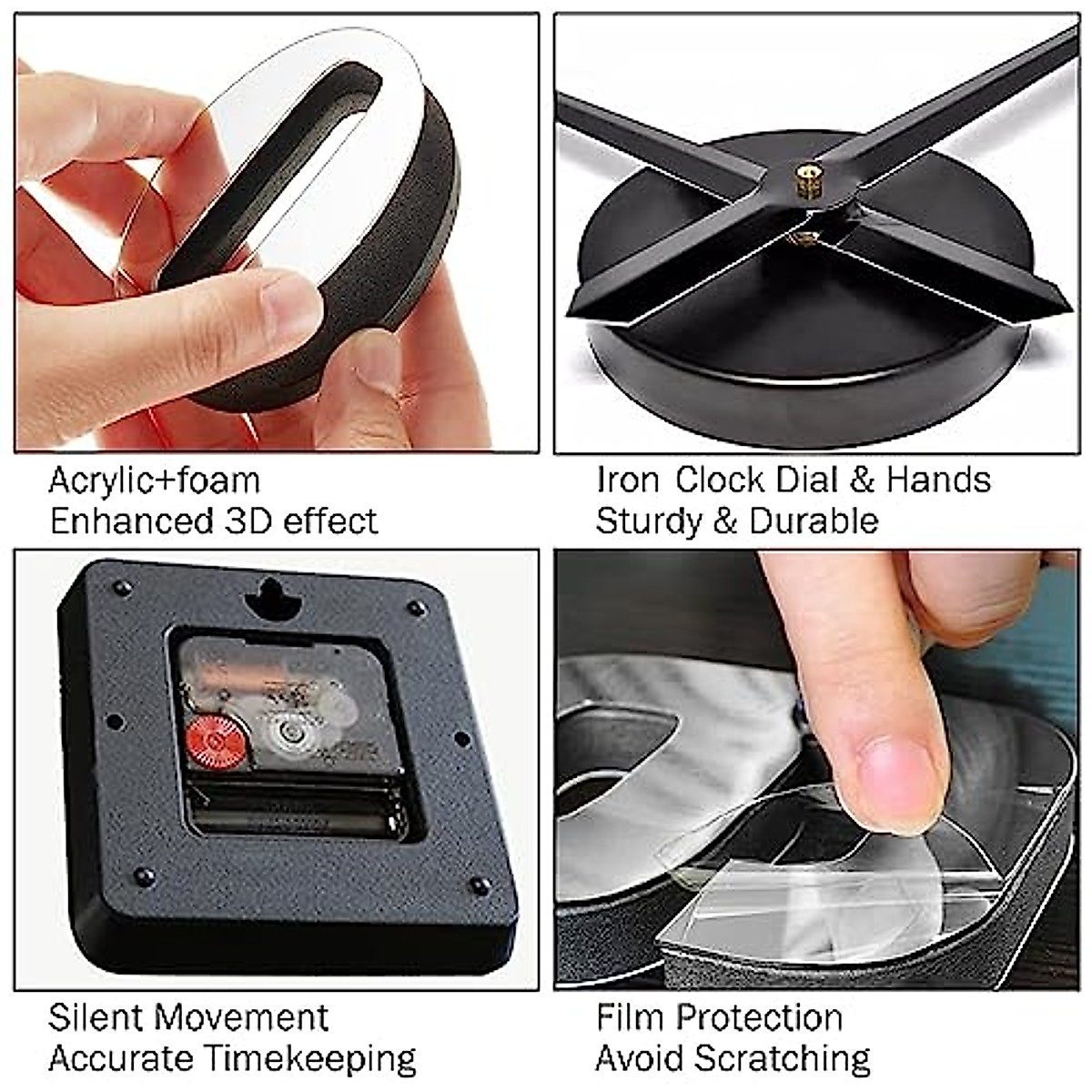 Acrylic+foam
Enhanced 3D effect

Iron Clock Dial & Hands
Sturdy & Durable

Silent Movement
Accurate Timekeeping

Film Protection
Avoid Scratching