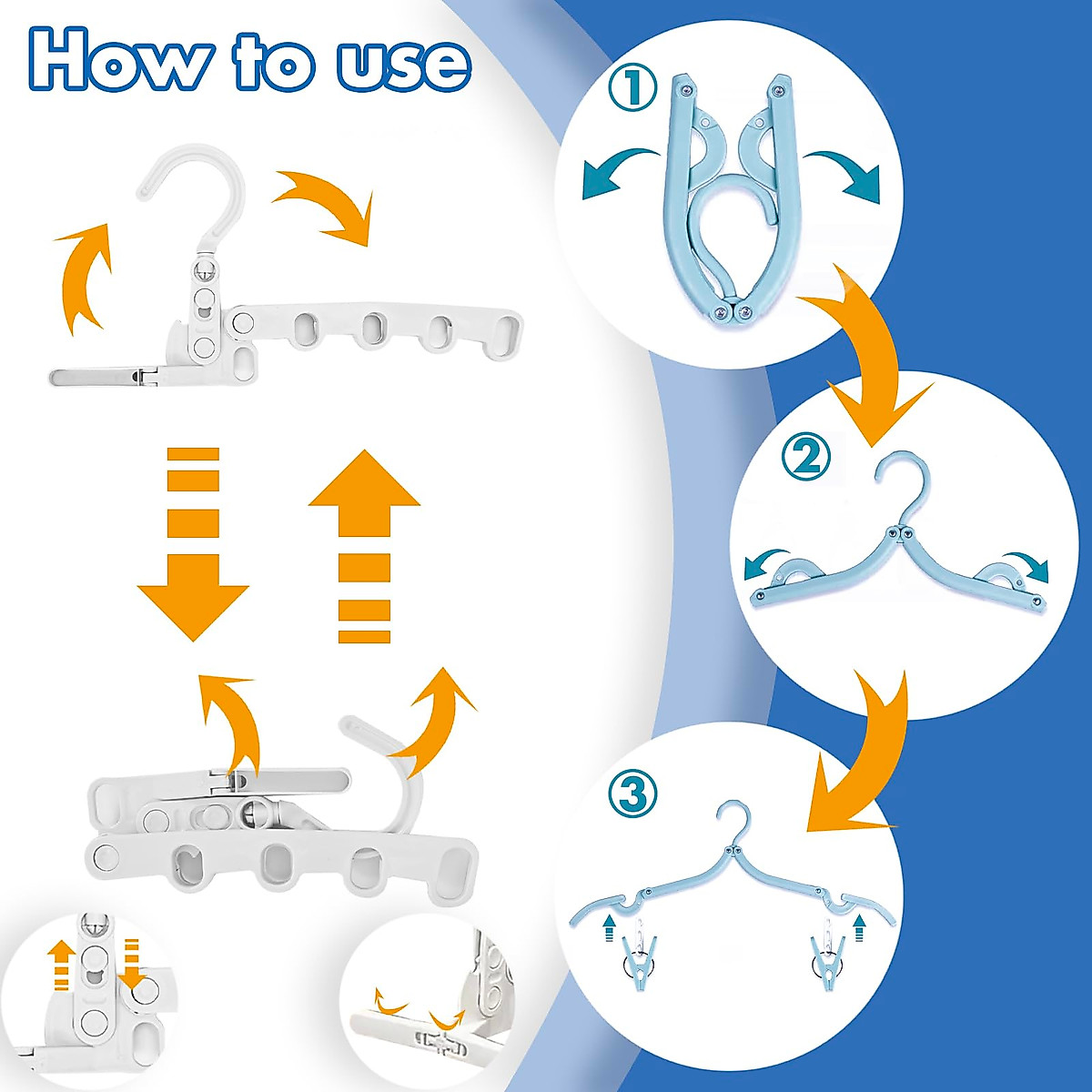 How to use

①

②

③