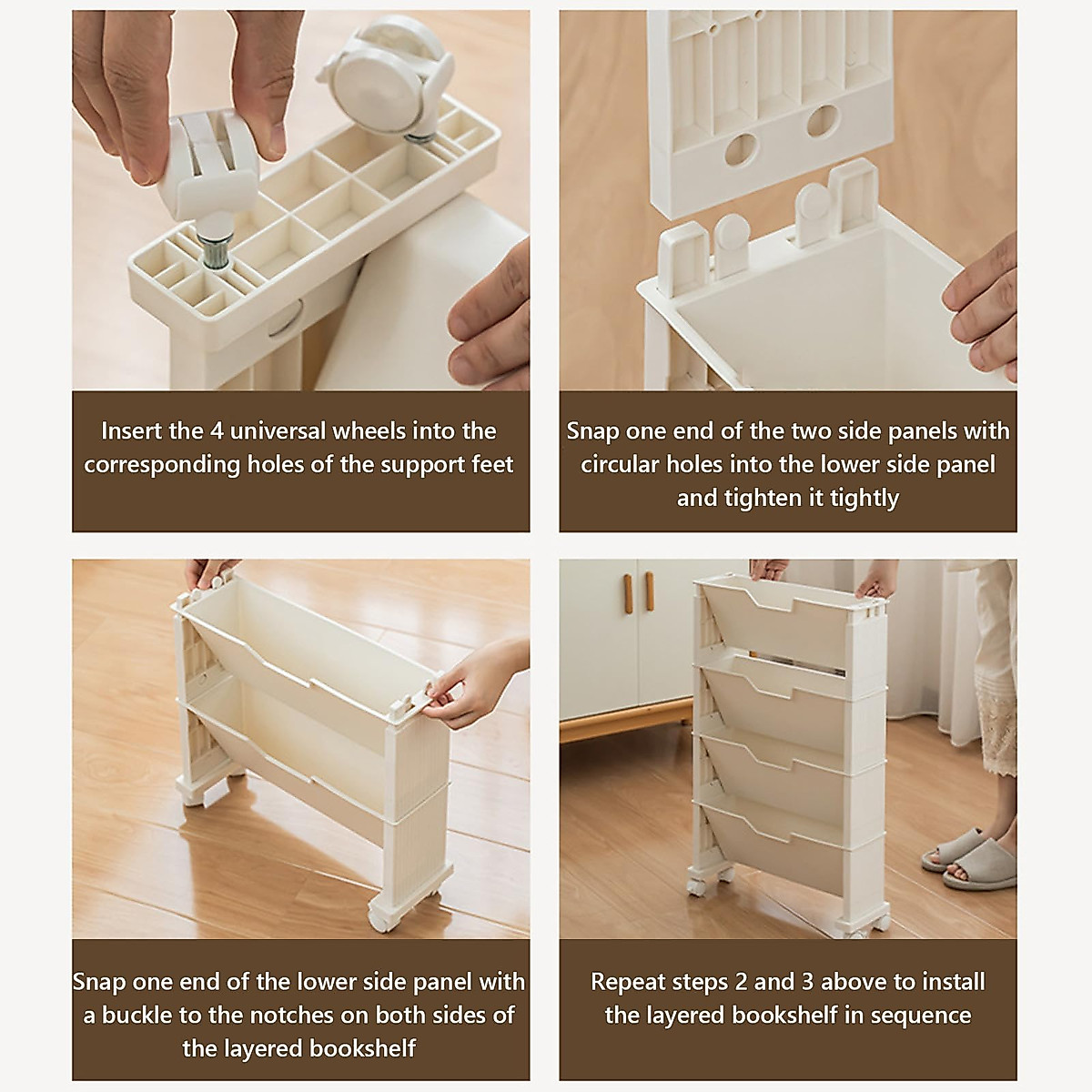 Insert the 4 universal wheels into the corresponding holes of the support feet

Snap one end of the two side panels with circular holes into the lower side panel and tighten it tightly

Snap one end of the lower side panel with a buckle to the notches on both sides of the layered bookshelf

Repeat steps 2 and 3 above to install the layered bookshelf in sequence