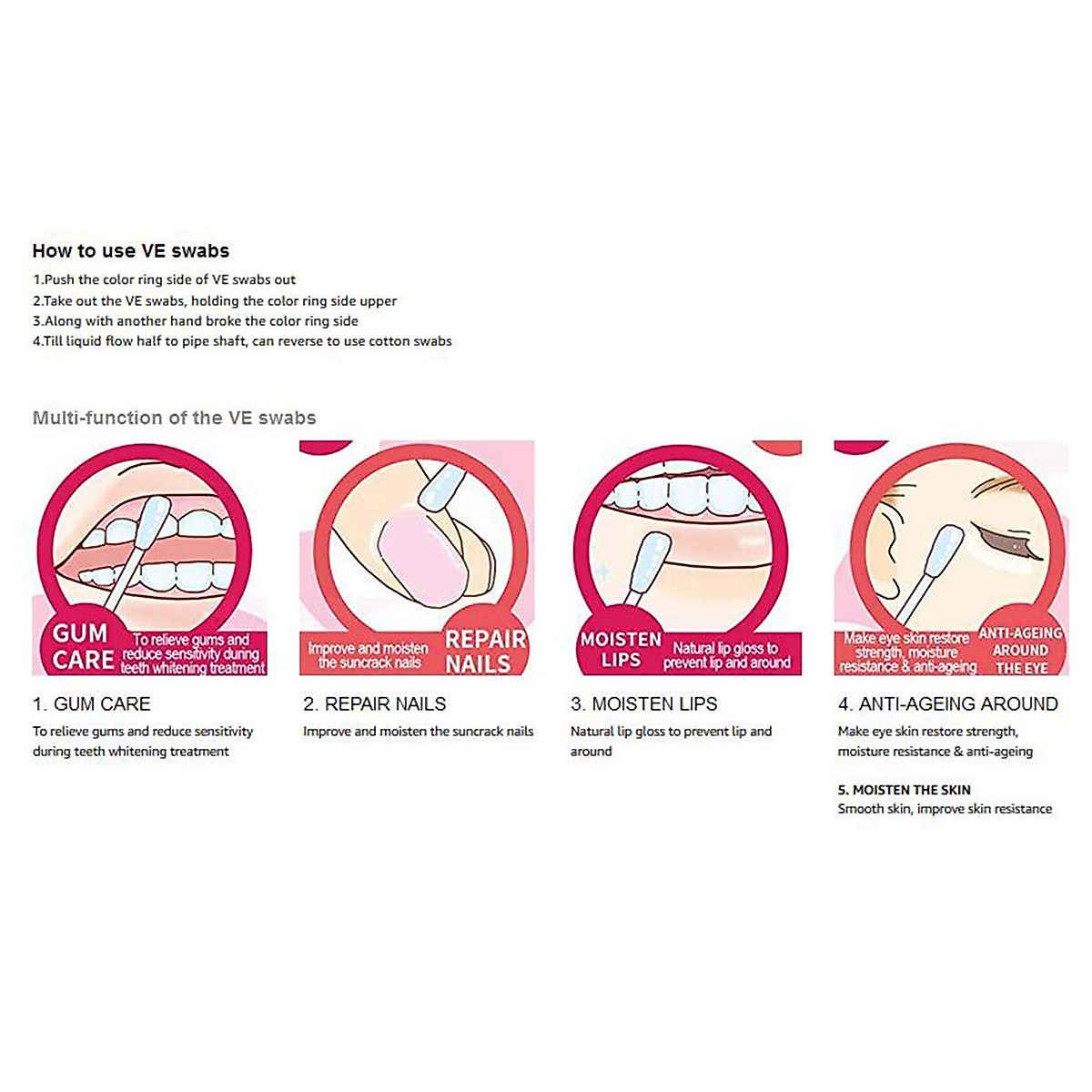 How to use VE swabs

1.Push the color ring side of VE swabs out
2.Take out the VE swabs, holding the color ring side upper
3.Along with another hand broke the color ring side
4.Till liquid flow half to pipe shaft, can reverse to use cotton swabs

Multi-function of the VE swabs

GUM CARE To relieve gums and reduce sensitivity during teeth whitening treatment

Improve and moisten the suncrack nails REPAIR NAILS

MOISTEN LIPS Natural lip gloss to prevent lip and around

Make eye skin restore strength, moisture resistance & anti-ageing ANTI-AGEING AROUND THE EYE

1. GUM CARE
To relieve gums and reduce sensitivity during teeth whitening treatment

2. REPAIR NAILS
Improve and moisten the suncrack nails

3. MOISTEN LIPS
Natural lip gloss to prevent lip and around

4. ANTI-AGEING AROUND
Make eye skin restore strength, moisture resistance & anti-ageing

5. MOISTEN THE SKIN
Smooth skin, improve skin resistance