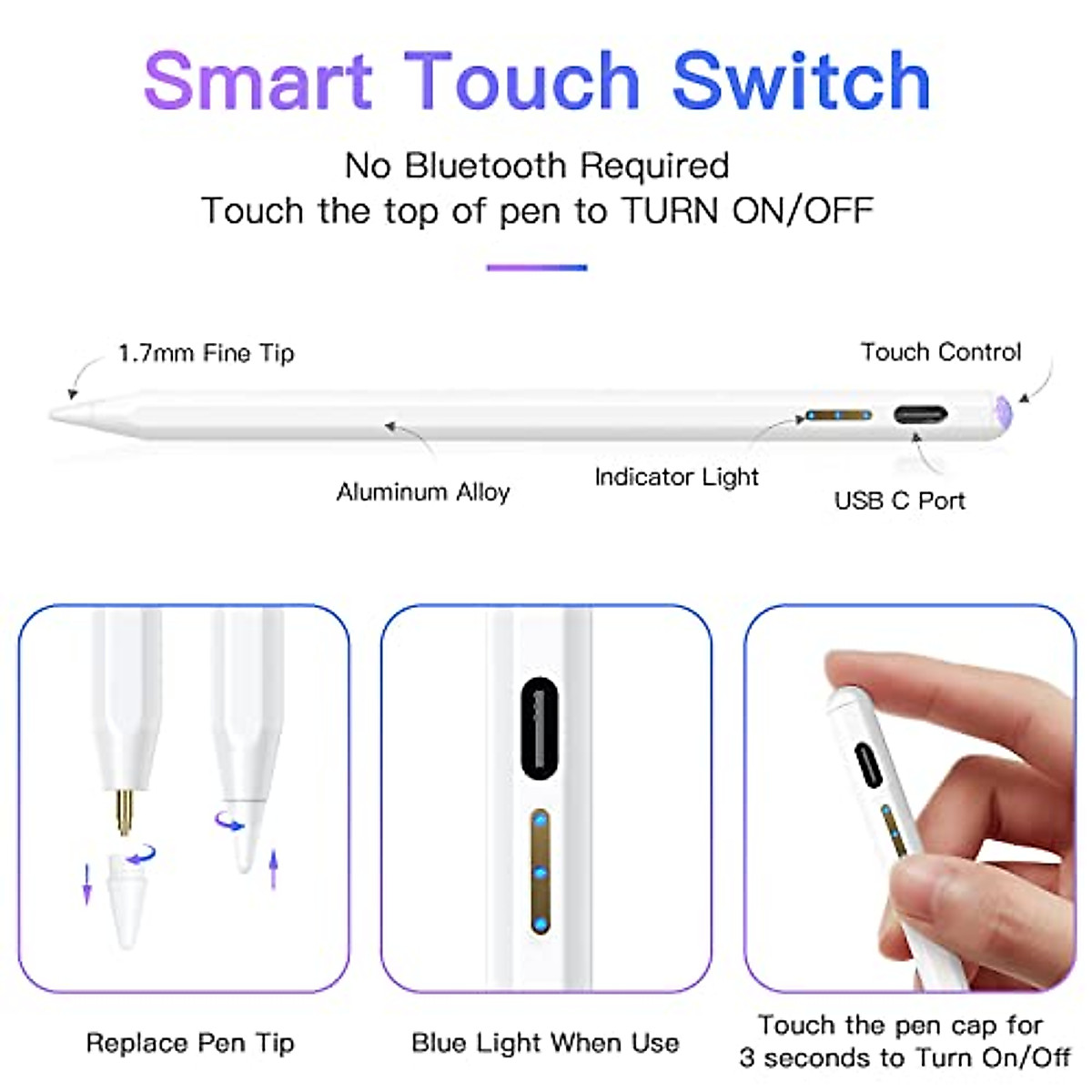 Smart Touch Switch

No Bluetooth Required
Touch the top of pen to TURN ON/OFF

1.7mm Fine Tip

Touch Control

Aluminum Alloy

Indicator Light

USB C Port

Replace Pen Tip

Blue Light When Use

Touch the pen cap for 3 seconds to Turn On/Off