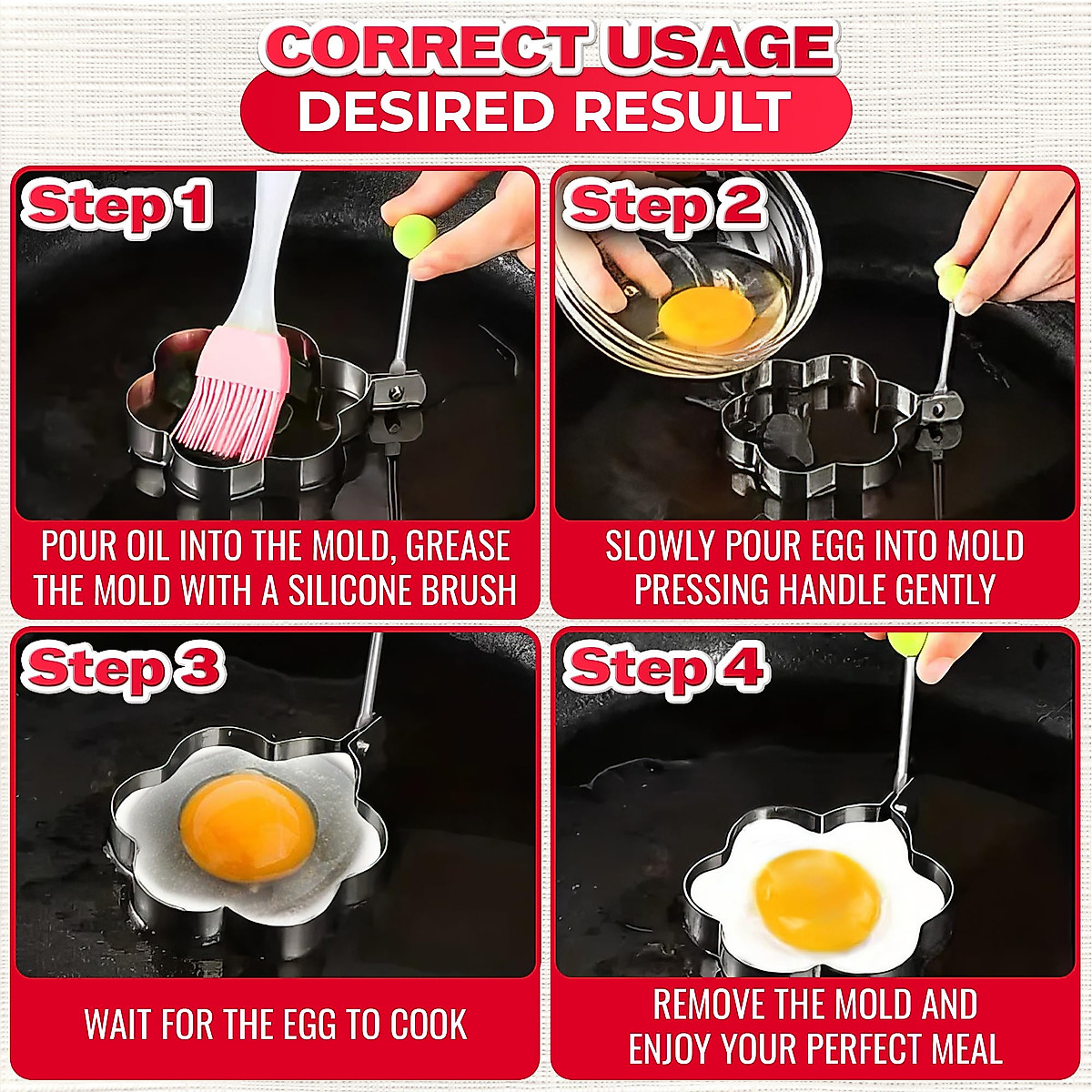 CORRECT USAGE
DESIRED RESULT

Step 1
POUR OIL INTO THE MOLD, GREASE THE MOLD WITH A SILICONE BRUSH

Step 2
SLOWLY POUR EGG INTO MOLD PRESSING HANDLE GENTLY

Step 3
WAIT FOR THE EGG TO COOK

Step 4
REMOVE THE MOLD AND ENJOY YOUR PERFECT MEAL