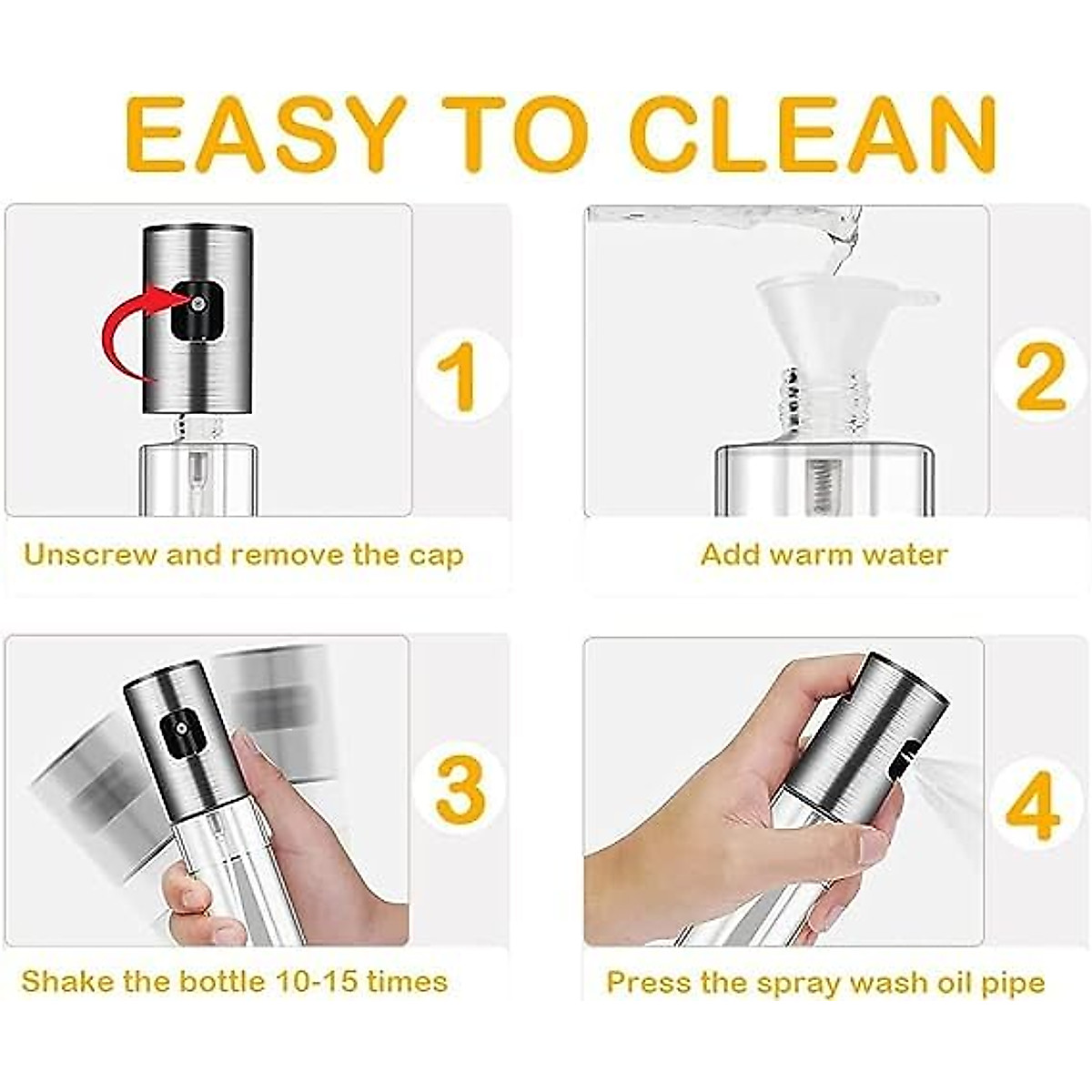 EASY TO CLEAN

1

Unscrew and remove the cap

2

Add warm water

3

Shake the bottle 10-15 times

4

Press the spray wash oil pipe