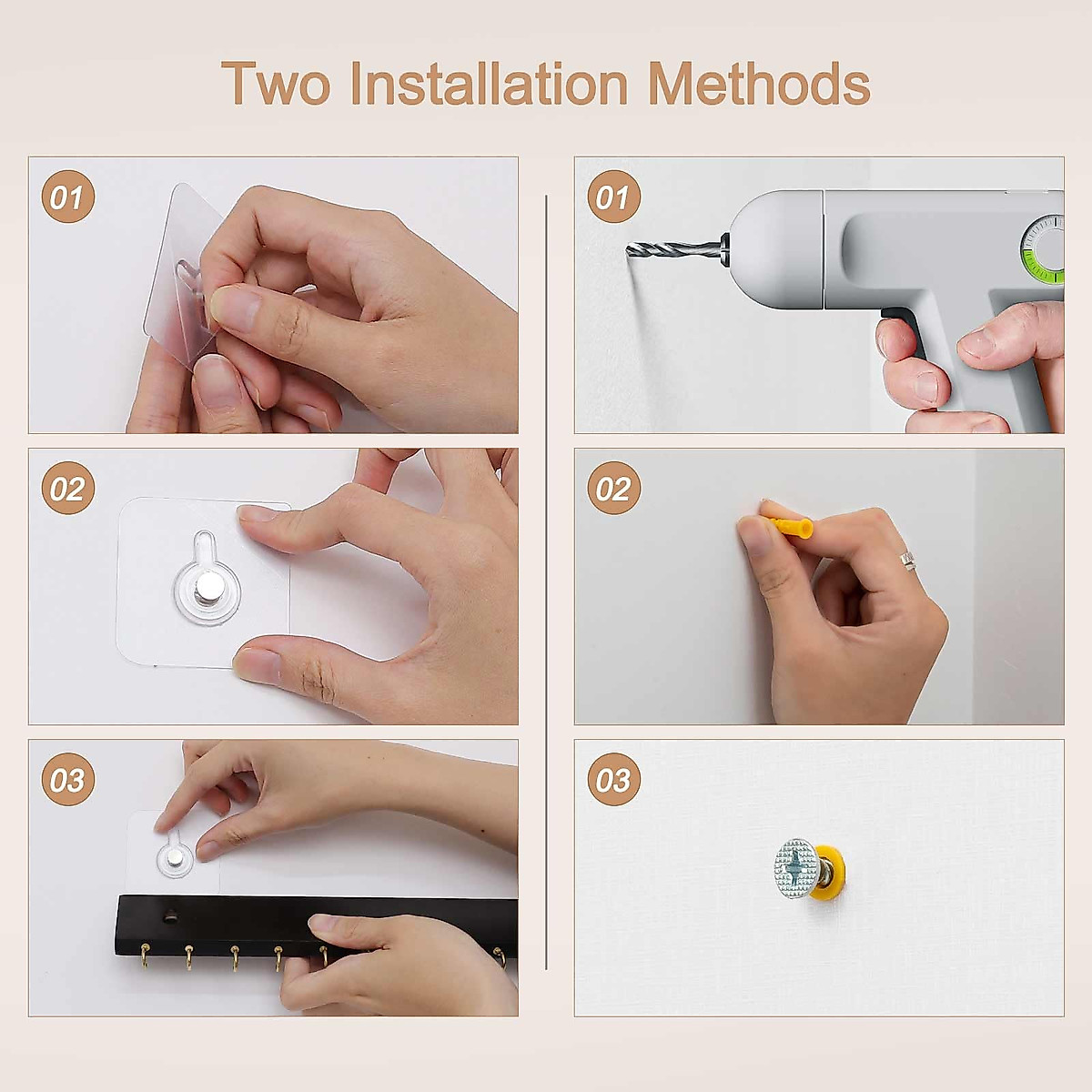 Two Installation Methods

01

02

03

01

02

03