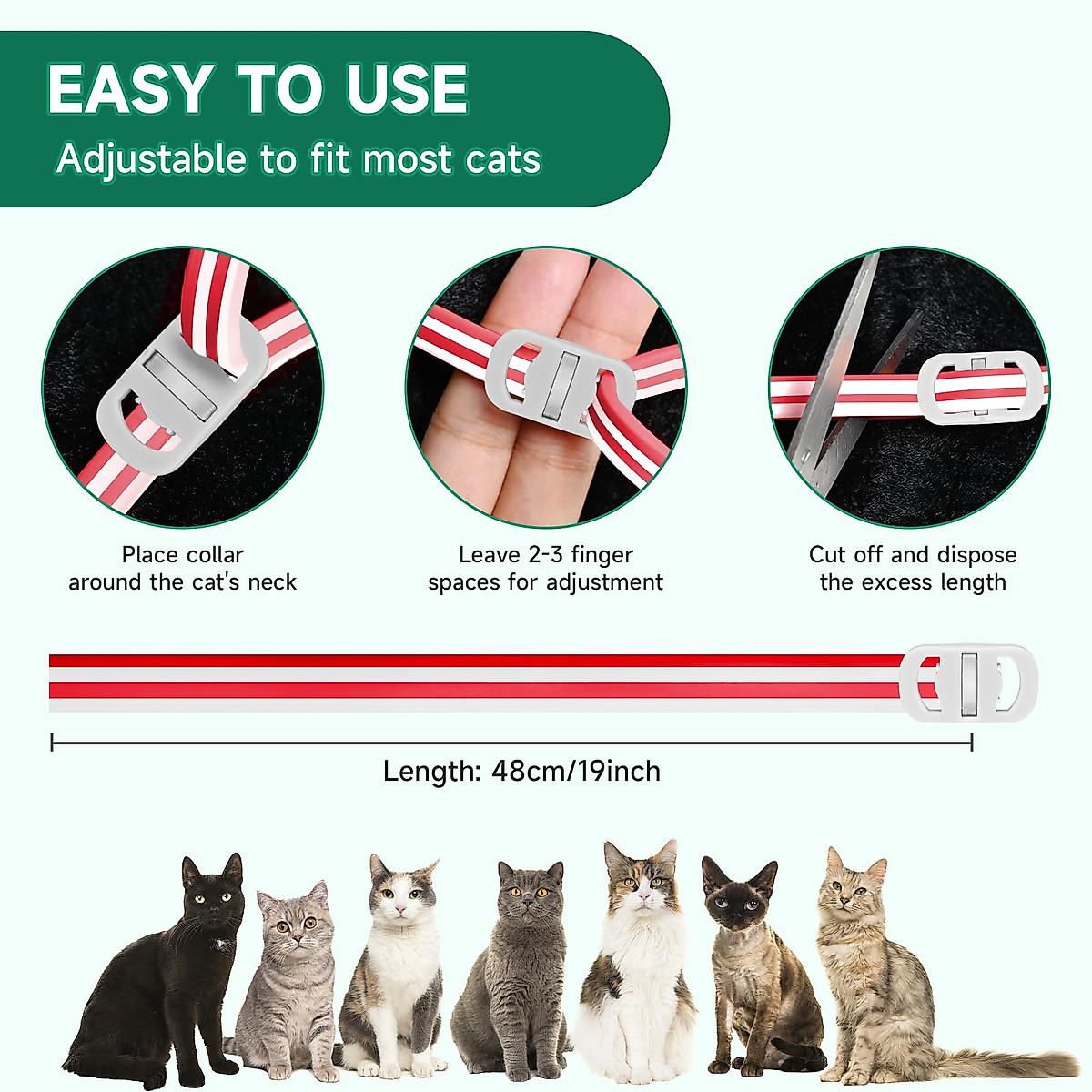 EASY TO USE
Adjustable to fit most cats

Place collar around the cat's neck

Leave 2-3 finger spaces for adjustment

Cut off and dispose the excess length

Length: 48cm/19inch