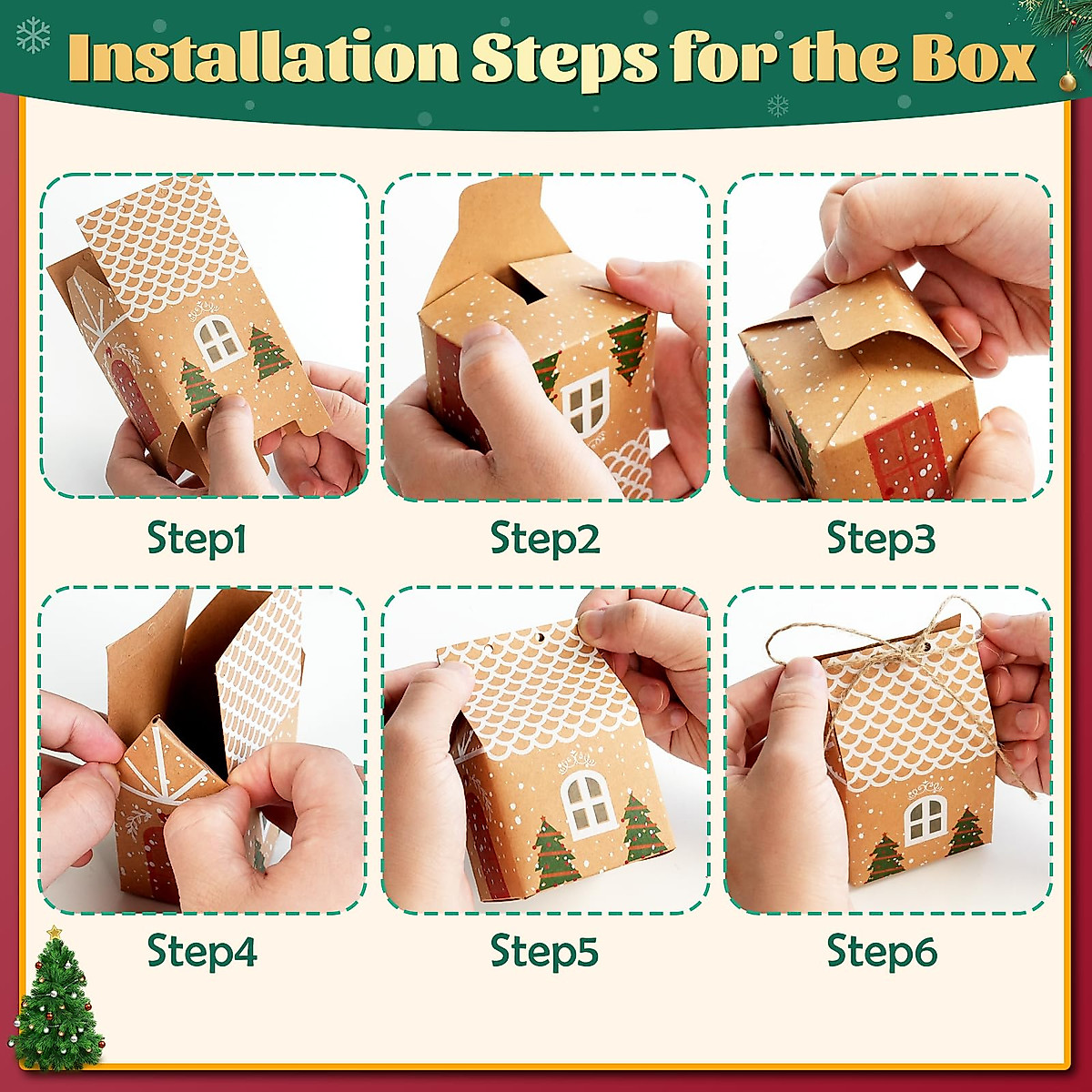 Installation Steps for the Box

Step1

Step2

Step3

Step4

Step5

Step6