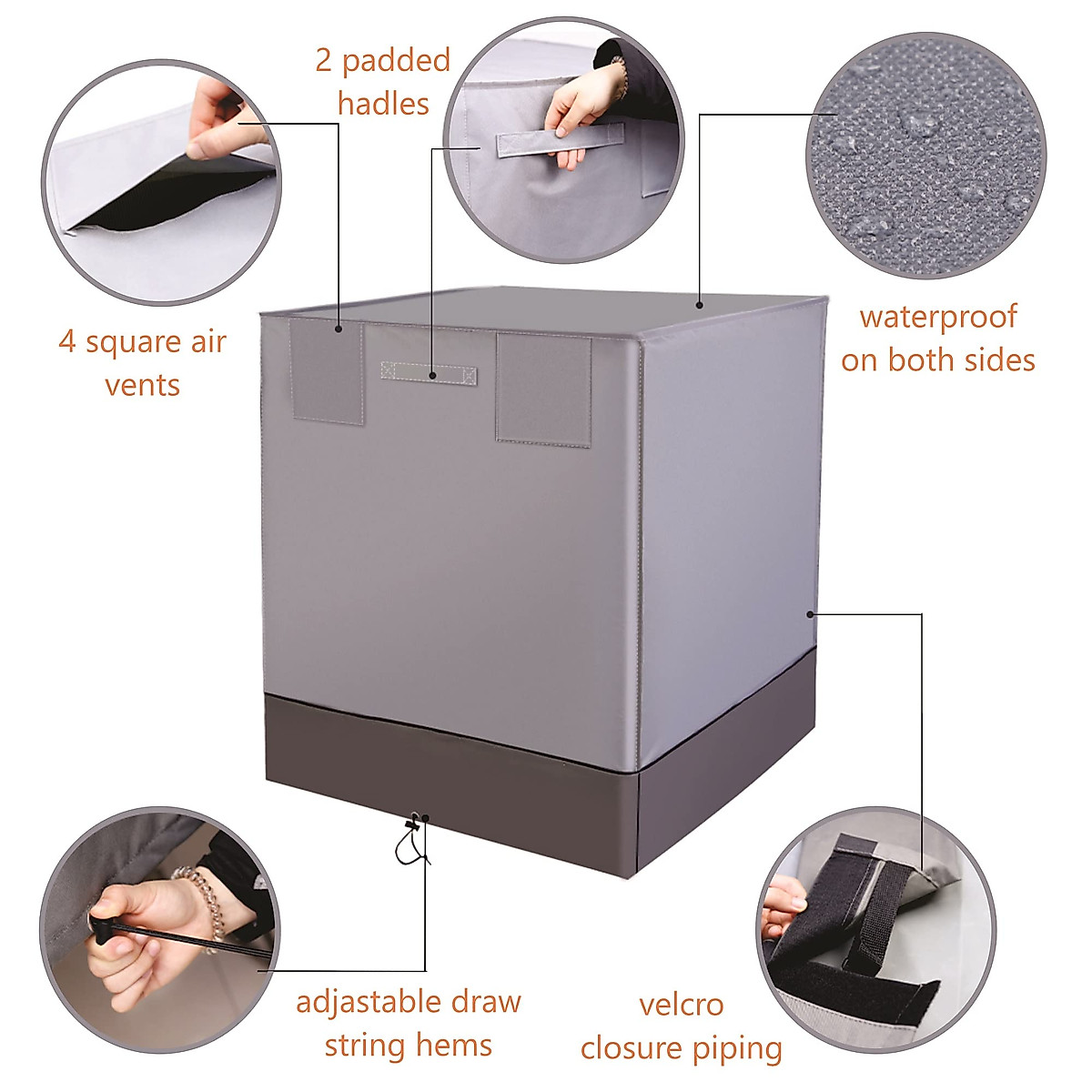 2 padded hadles

4 square air vents

waterproof on both sides

adjastable draw string hems

velcro closure piping