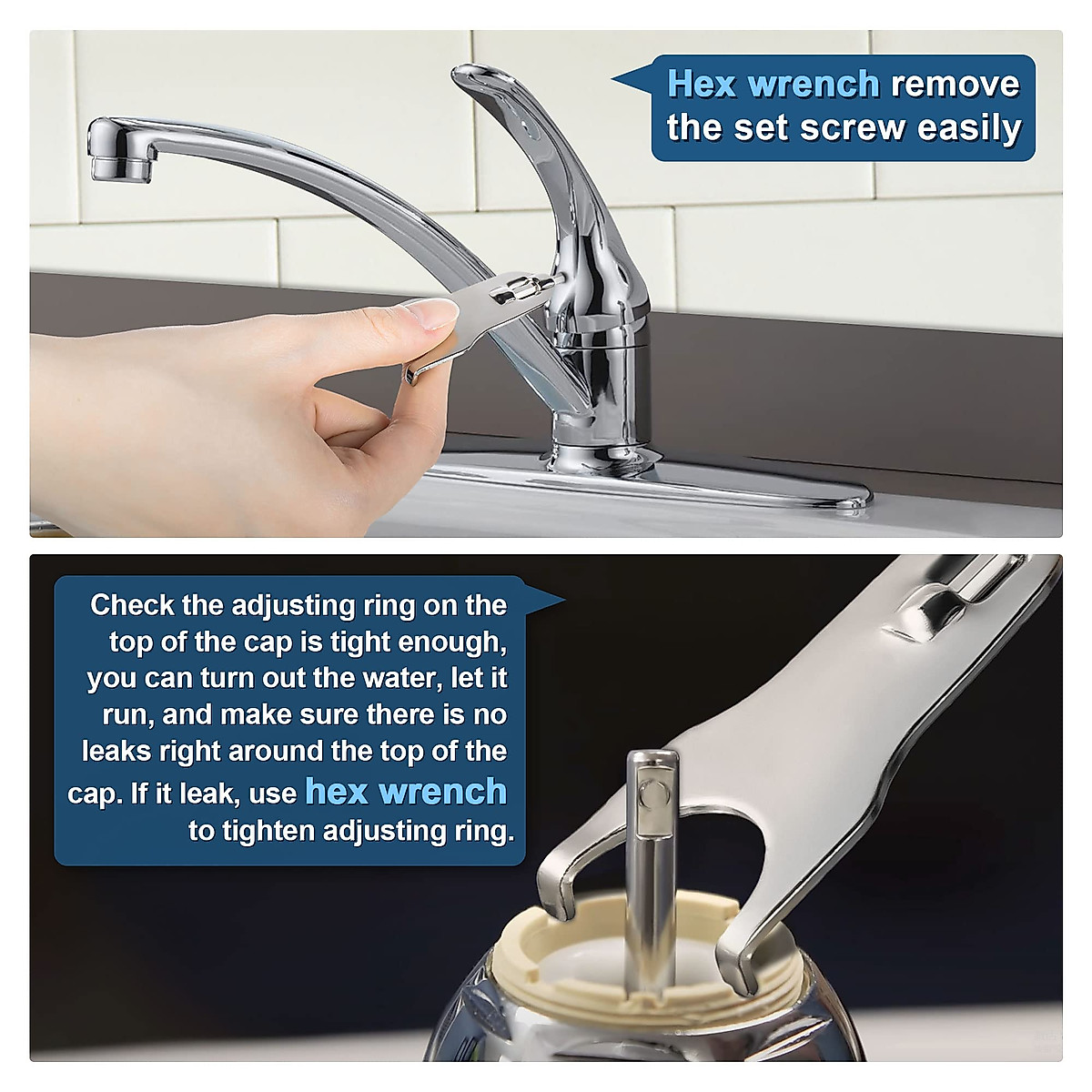 Hex wrench remove the set screw easily

Check the adjusting ring on the top of the cap is tight enough, you can turn out the water, let it run, and make sure there is no leaks right around the top of the cap. If it leak, use hex wrench to tighten adjusting ring.