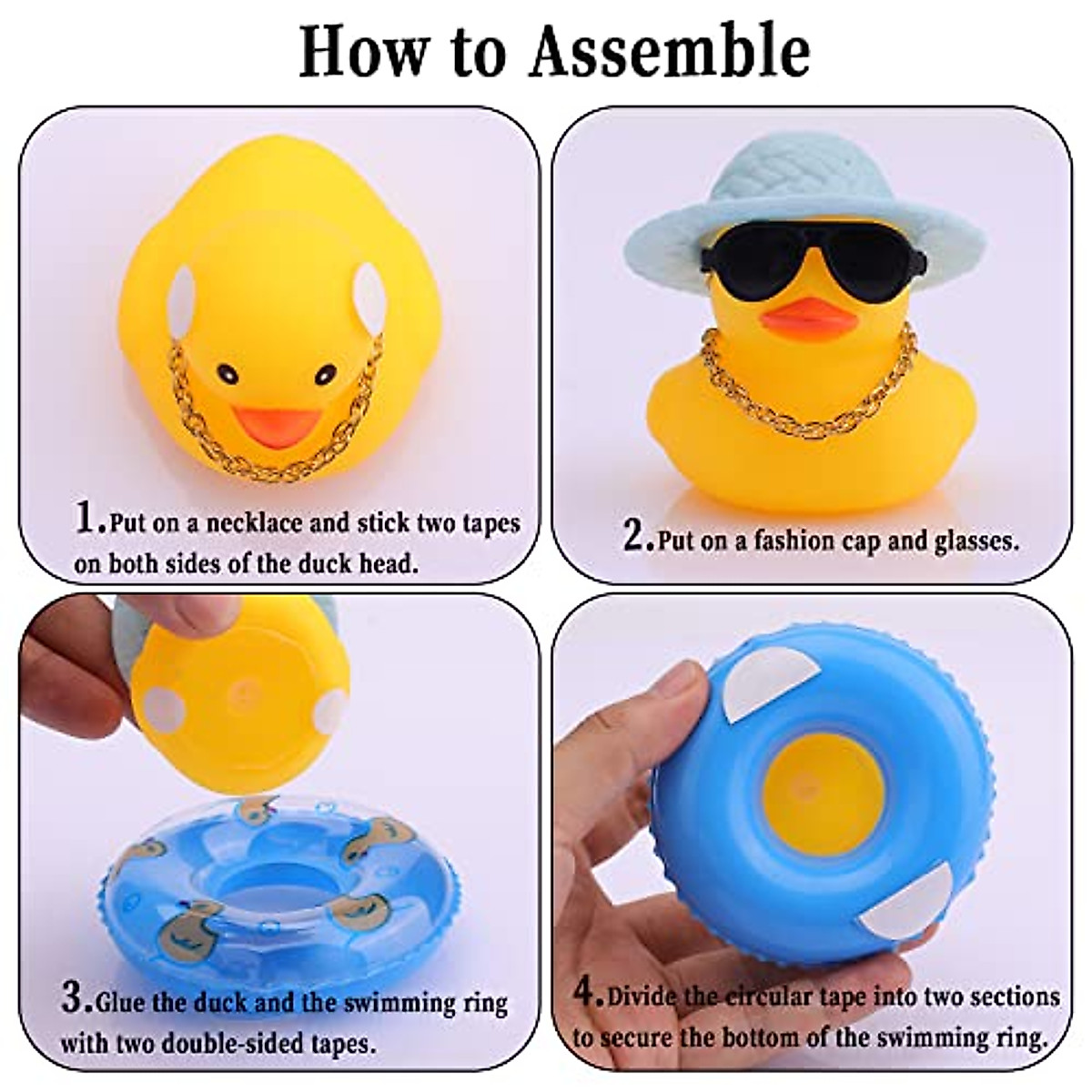 How to Assemble

1.Put on a necklace and stick two tapes on both sides of the duck head.

2.Put on a fashion cap and glasses.

3.Glue the duck and the swimming ring with two double-sided tapes.

4.Divide the circular tape into two sections to secure the bottom of the swimming ring.