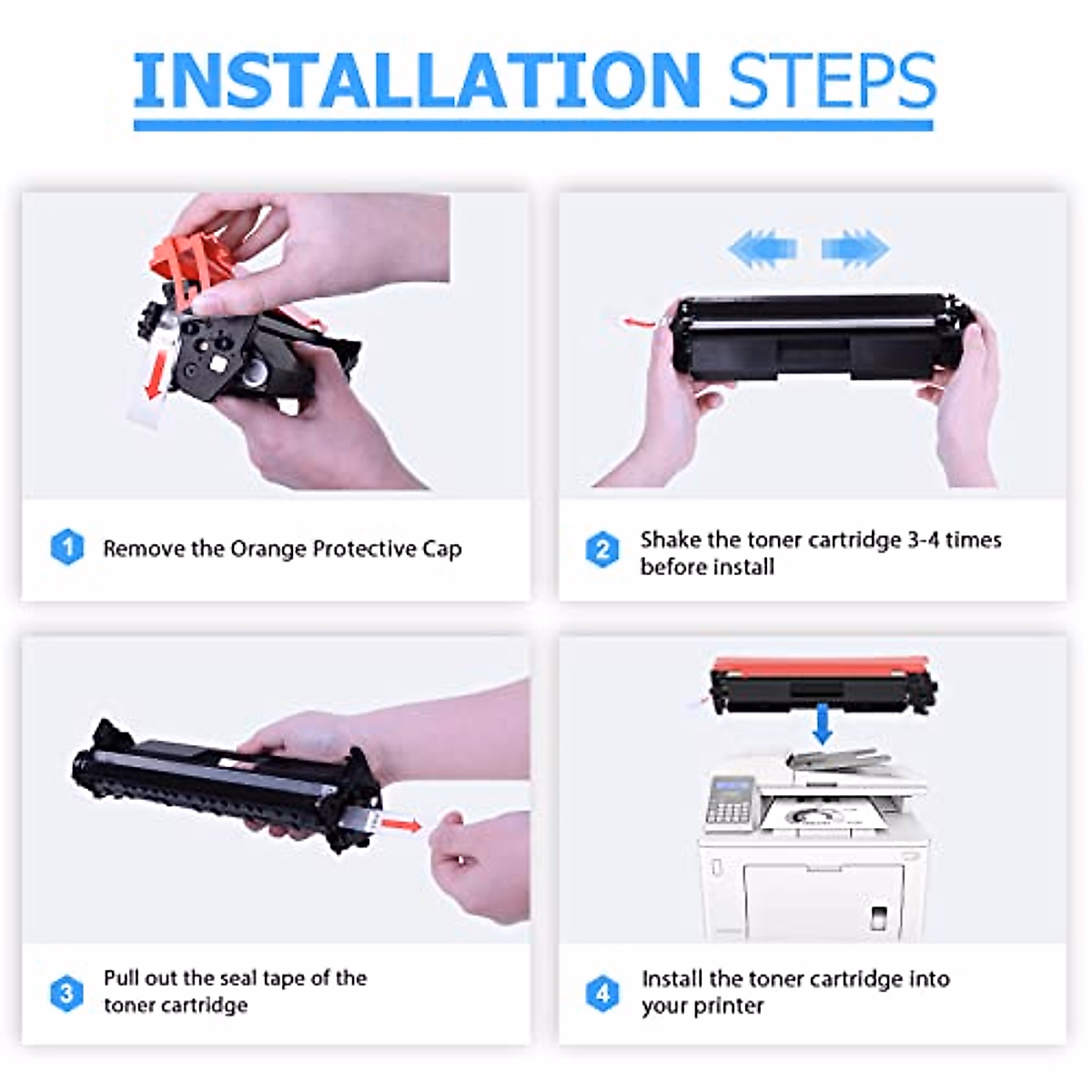 INSTALLATION STEPS

1 Remove the Orange Protective Cap

2 Shake the toner cartridge 3-4 times before install

3 Pull out the seal tape of the toner cartridge

4 Install the toner cartridge into your printer