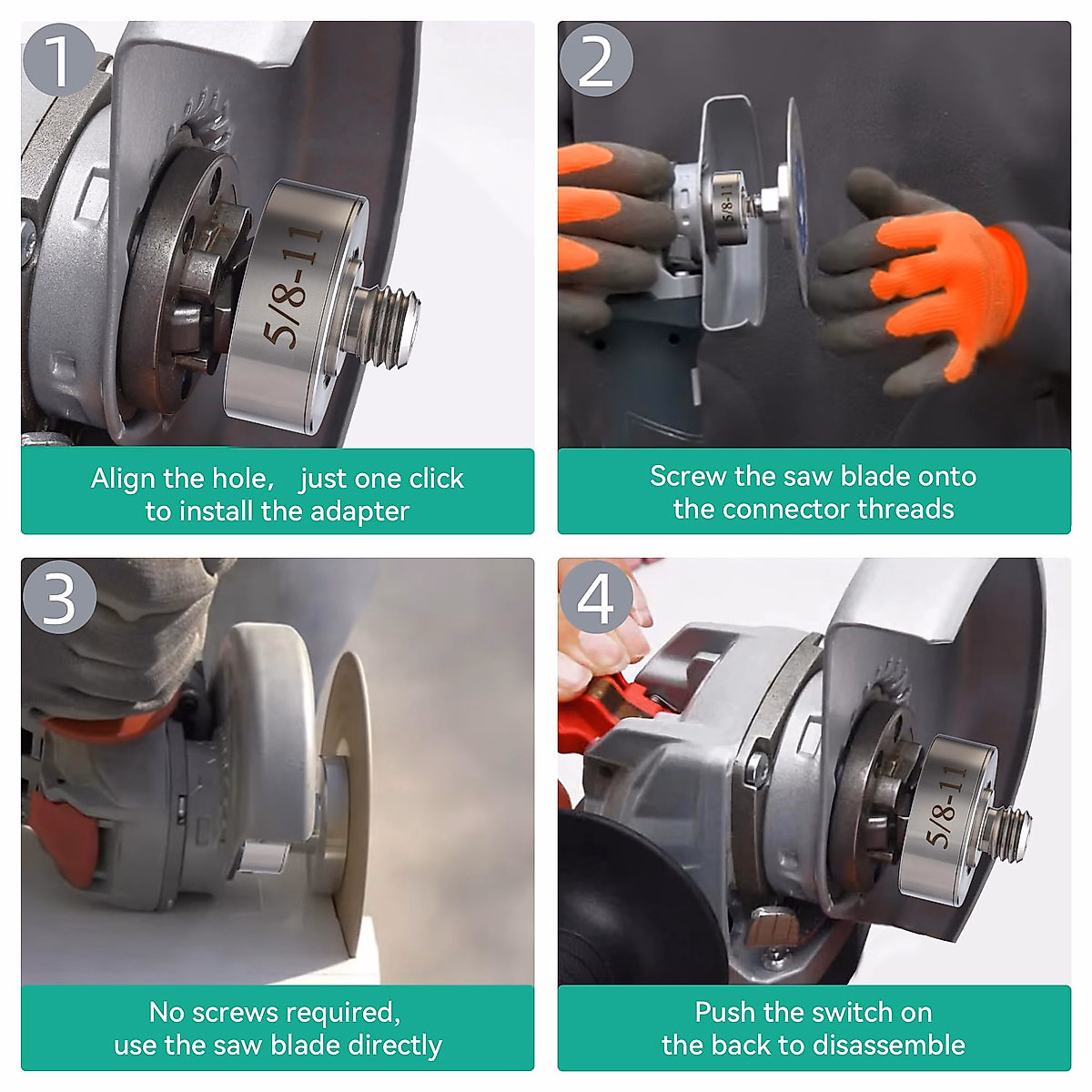 1

5/8-11

Align the hole, just one click to install the adapter

2

5/8-11

Screw the saw blade onto the connector threads

3

No screws required, use the saw blade directly

4

5/8-11

Push the switch on the back to disassemble