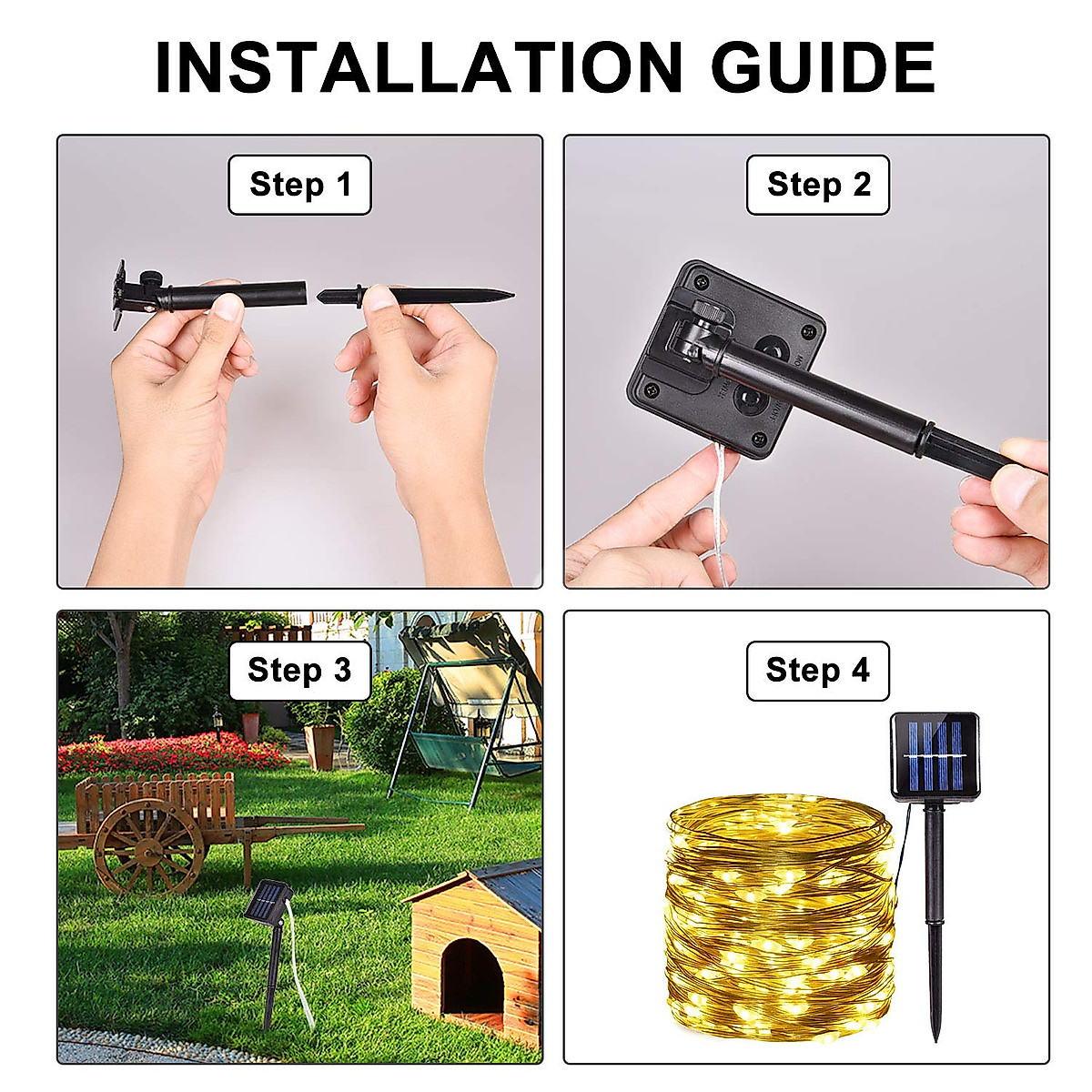 INSTALLATION GUIDE

Step 1

Step 2

Step 3

Step 4