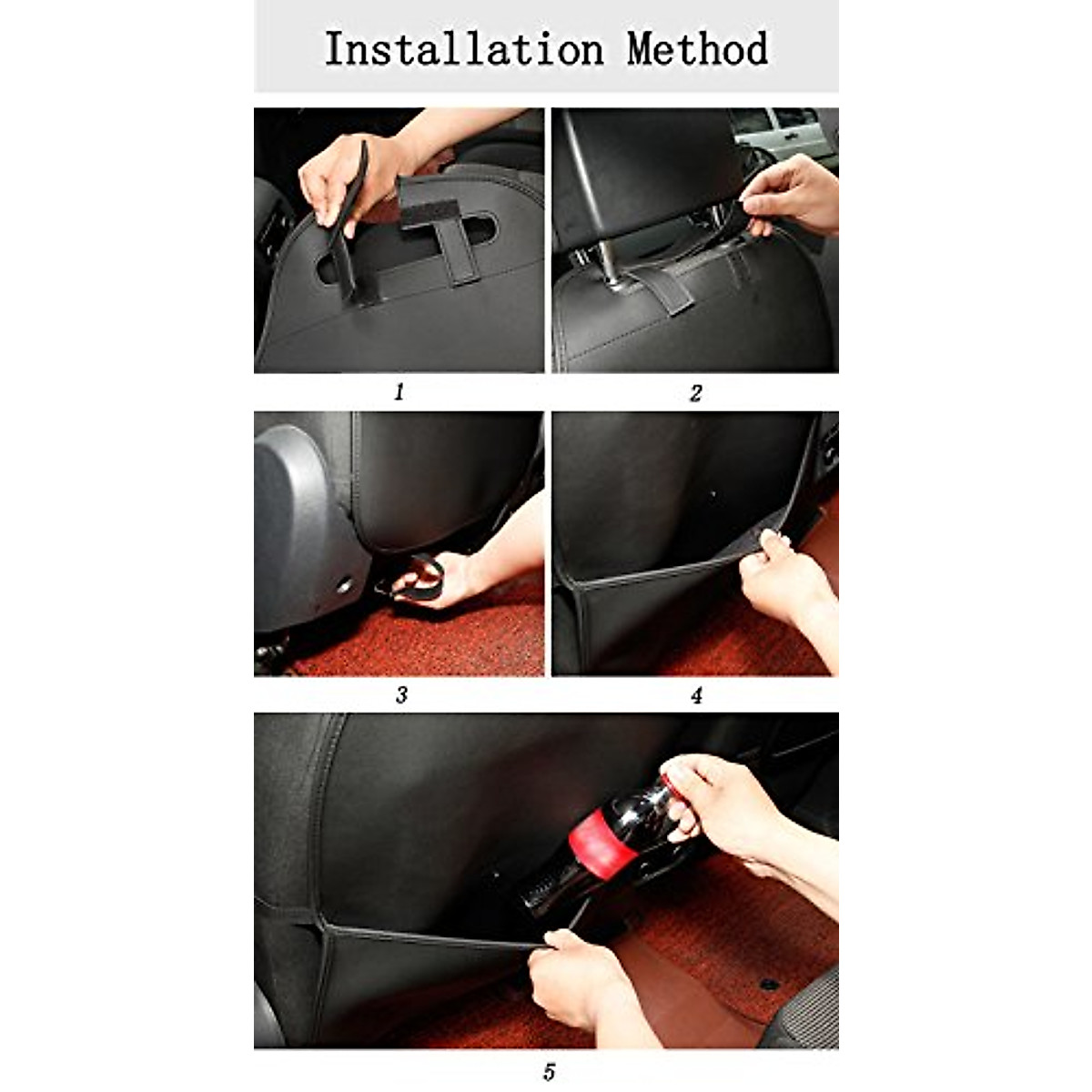 Installation Method

1

2

3

4

5