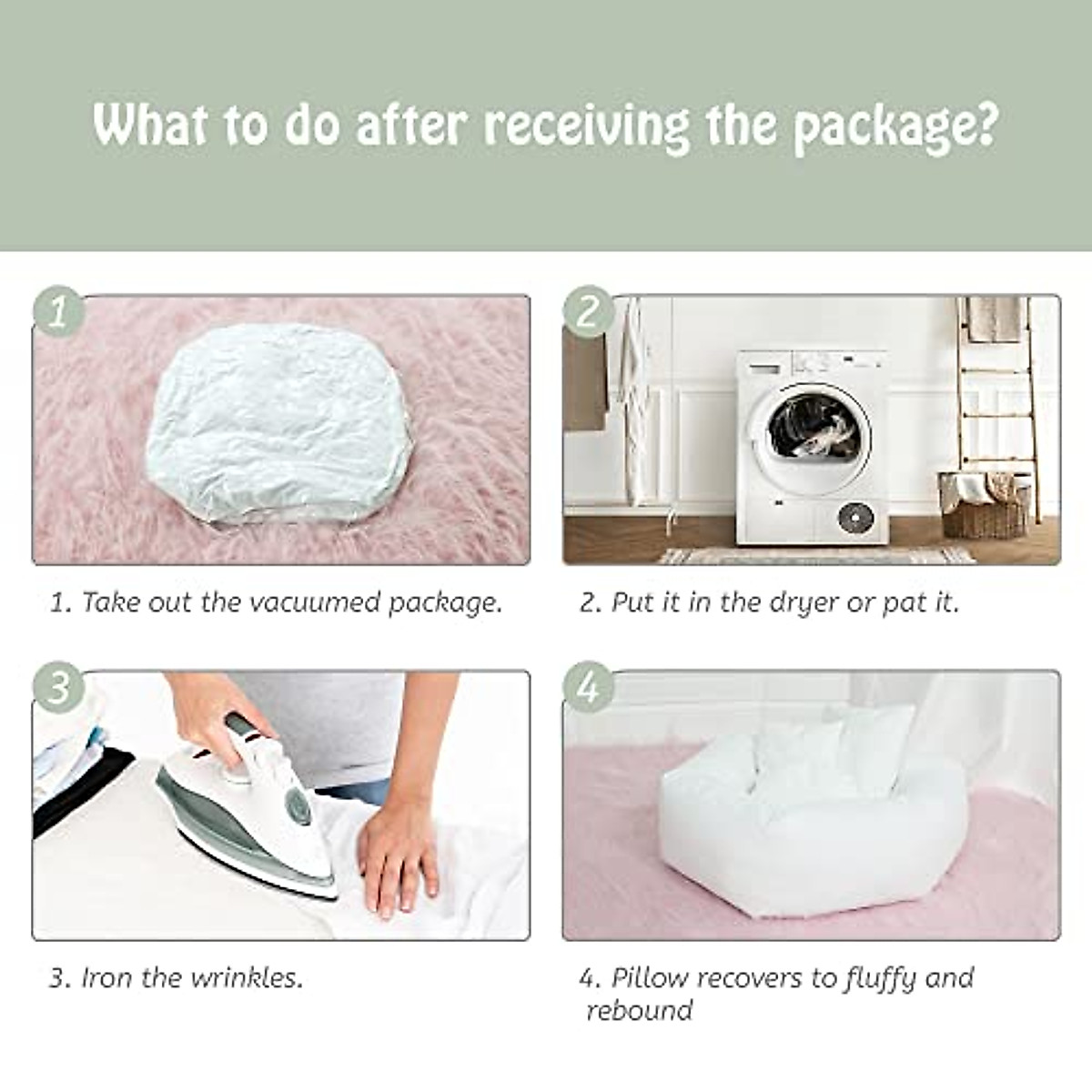 What to do after receiving the package?

1

1. Take out the vacuumed package.

2

2. Put it in the dryer or pat it.

3

3. Iron the wrinkles.

4

4. Pillow recovers to fluffy and rebound