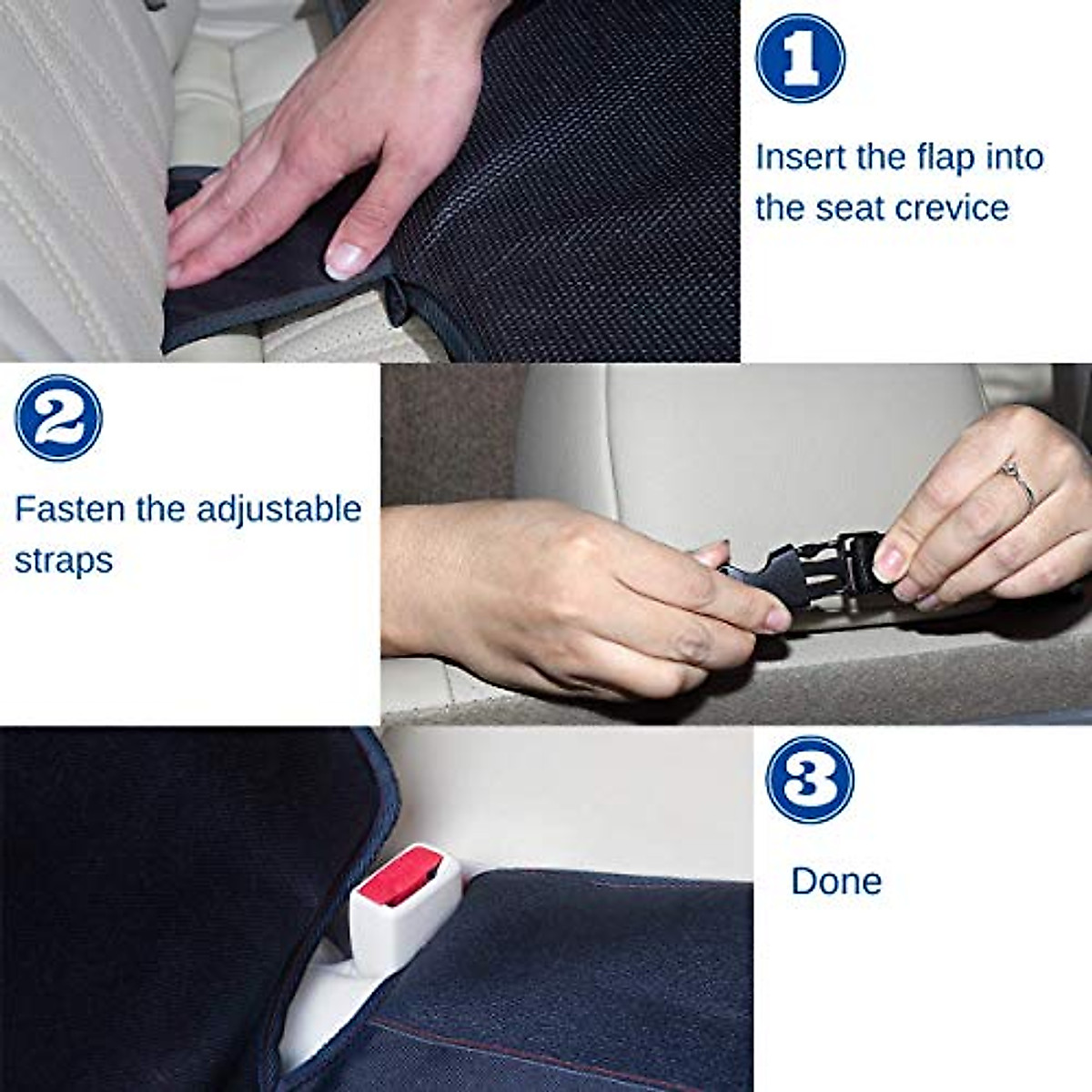 1

Insert the flap into the seat crevice

2

Fasten the adjustable straps

3

Done