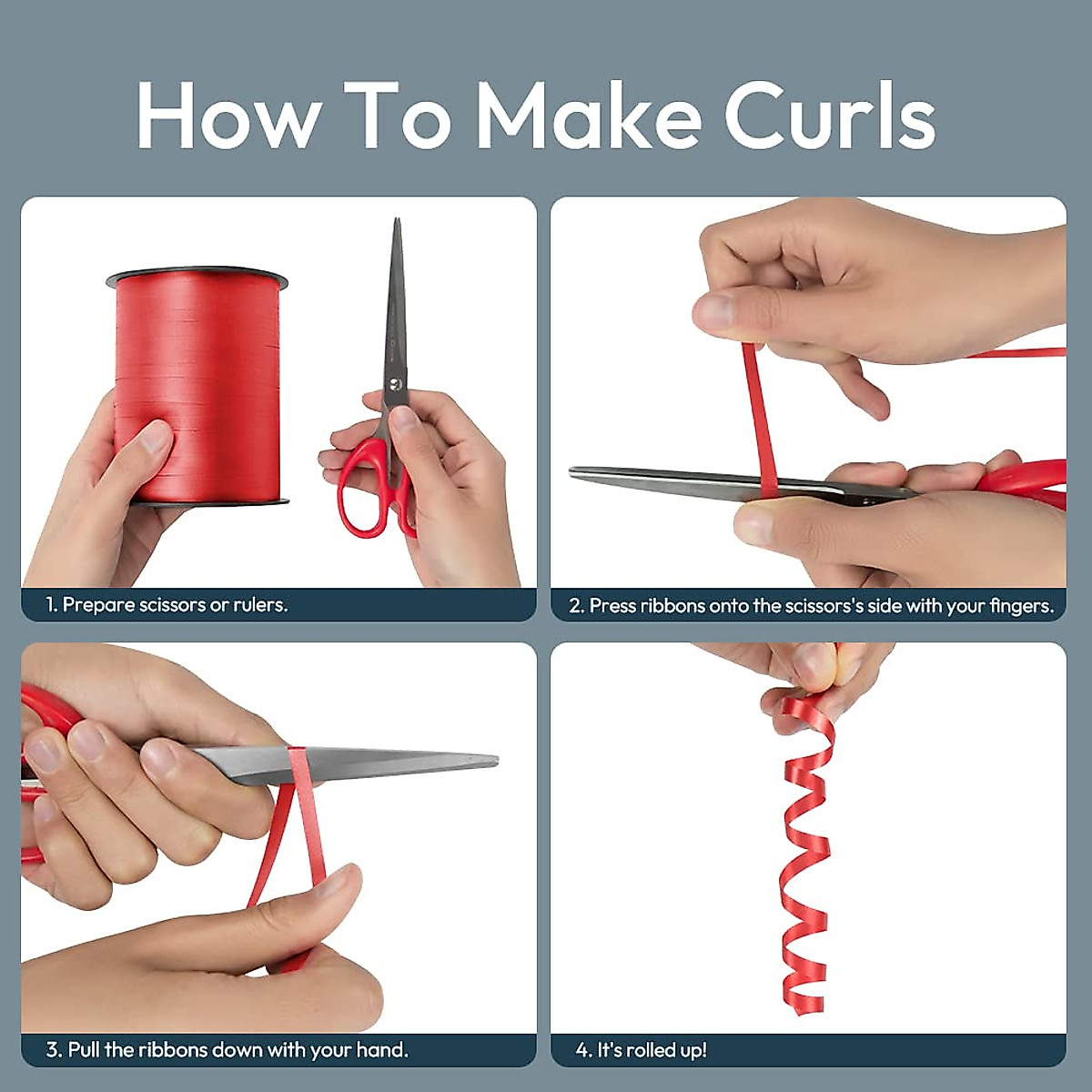 How To Make Curls

1. Prepare scissors or rulers.

2. Press ribbons onto the scissors's side with your fingers.

3. Pull the ribbons down with your hand.

4. It's rolled up!