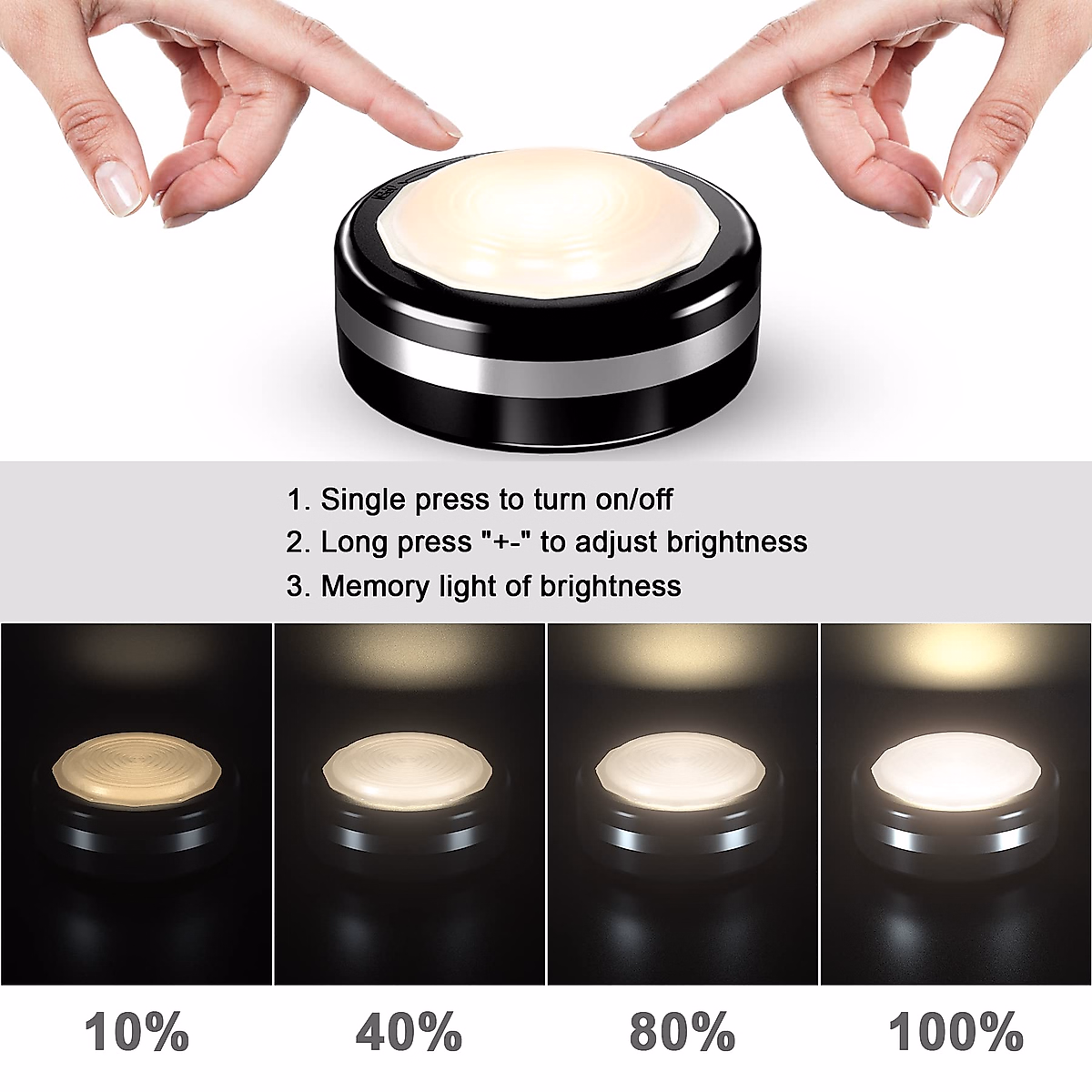 1. Single press to turn on/off
2. Long press "+-" to adjust brightness
3. Memory light of brightness

10%
40%
80%
100%