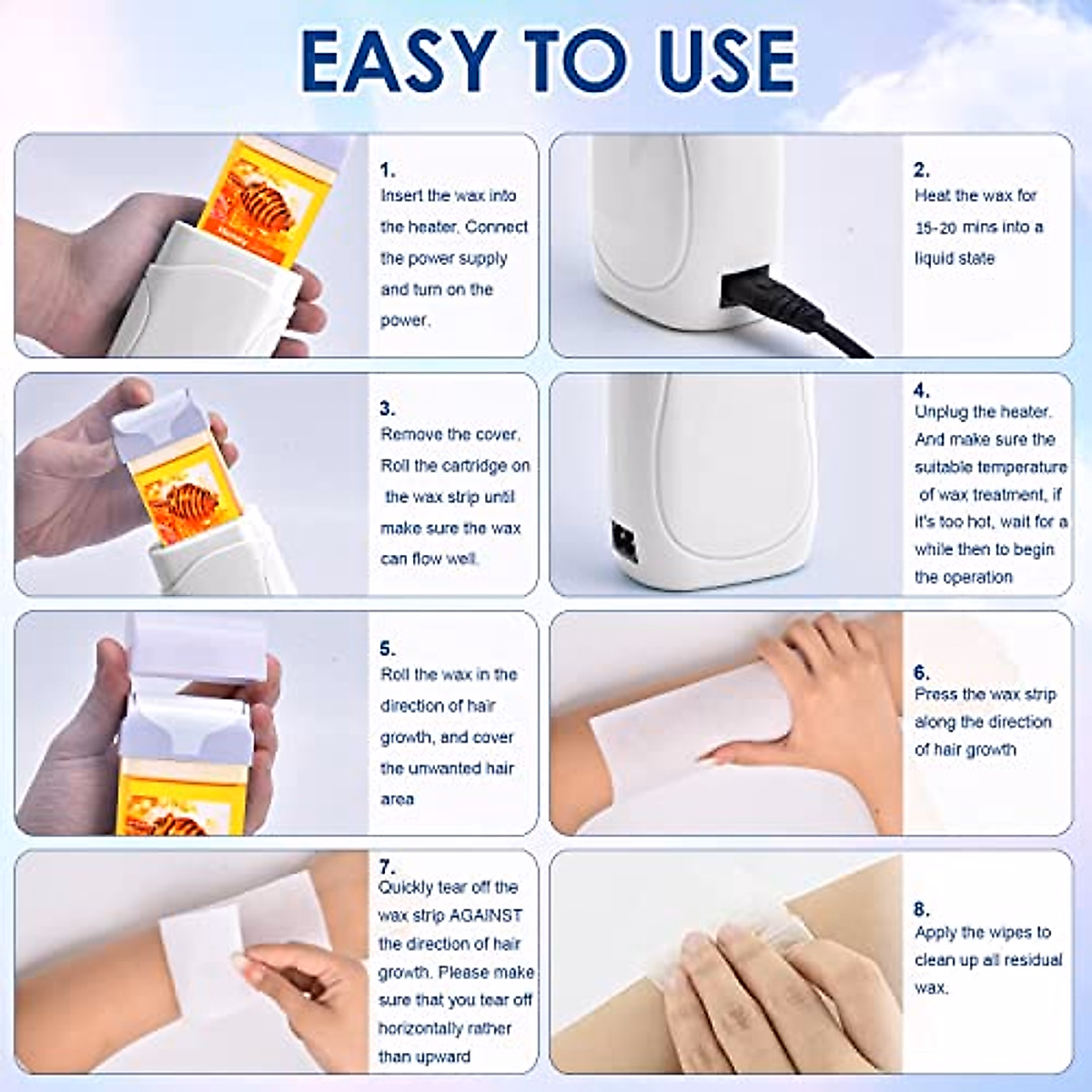 EASY TO USE

1.
Insert the wax into the heater. Connect the power supply and turn on the power.

2.
Heat the wax for 15-20 mins into a liquid state

3.
Remove the cover. Roll the cartridge on the wax strip until make sure the wax can flow well.

4.
Unplug the heater. And make sure the suitable temperature of wax treatment, if it's too hot, wait for a while then to begin the operation

5.
Roll the wax in the direction of hair growth, and cover the unwanted hair area

6.
Press the wax strip along the direction of hair growth

7.
Quickly tear off the wax strip AGAINST the direction of hair growth. Please make sure that you tear off horizontally rather than upward

8.
Apply the wipes to clean up all residual wax.