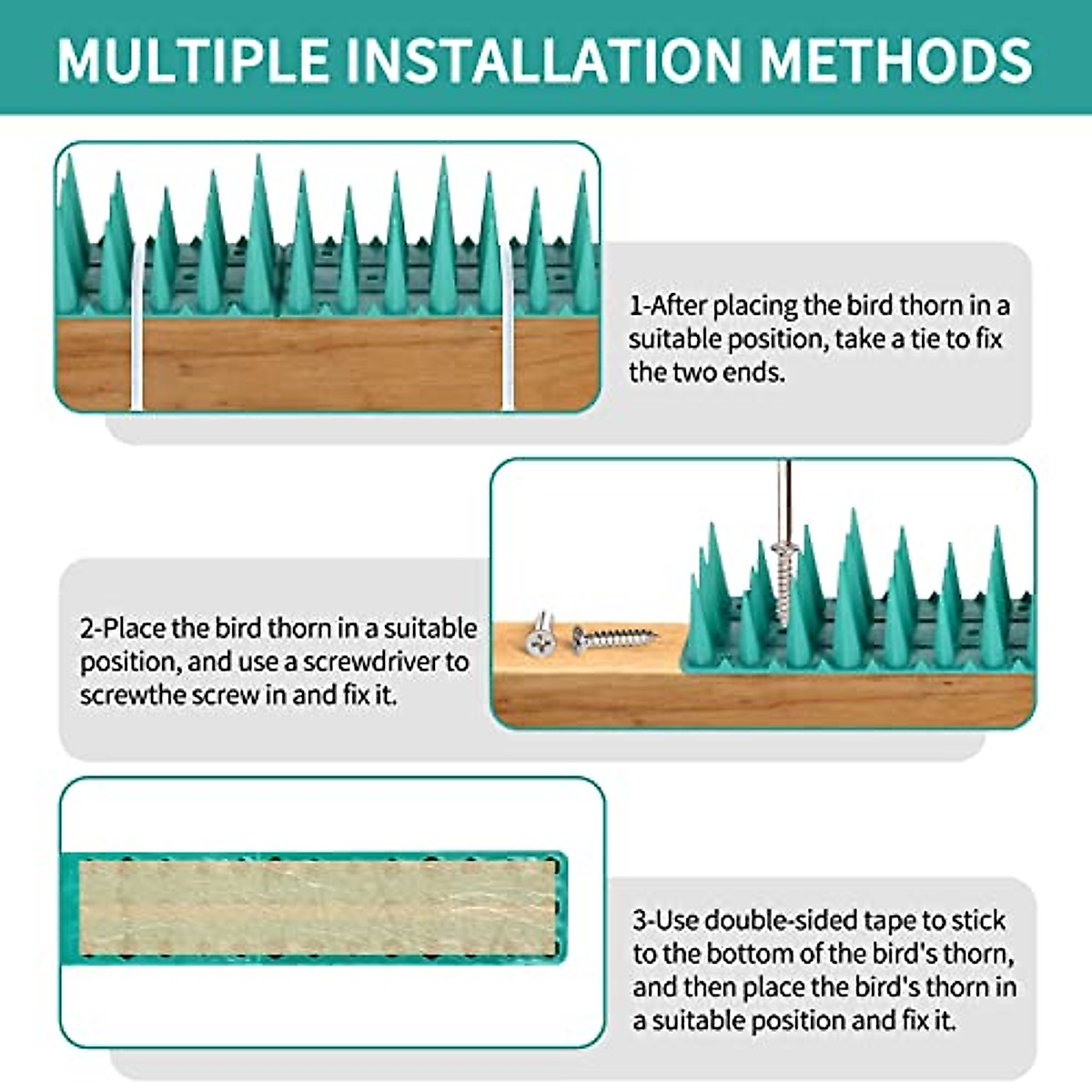 MULTIPLE INSTALLATION METHODS

1-After placing the bird thorn in a suitable position, take a tie to fix the two ends.

2-Place the bird thorn in a suitable position, and use a screwdriver to screwthe screw in and fix it.

3-Use double-sided tape to stick to the bottom of the bird's thorn, and then place the bird's thorn in a suitable position and fix it.