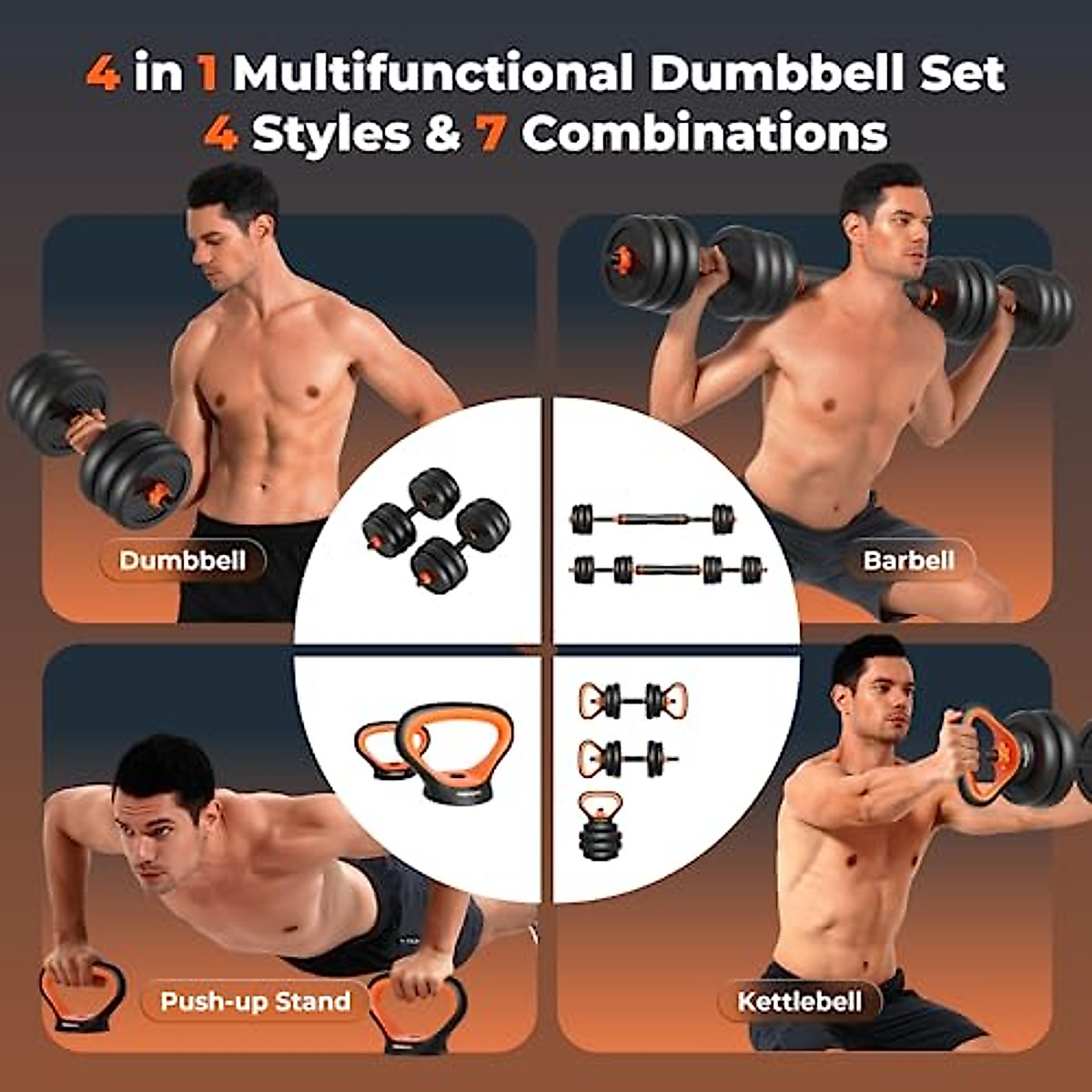 4 in 1 Multifunctional Dumbbell Set
4 Styles & 7 Combinations

Dumbbell

Barbell

Push-up Stand

Kettlebell