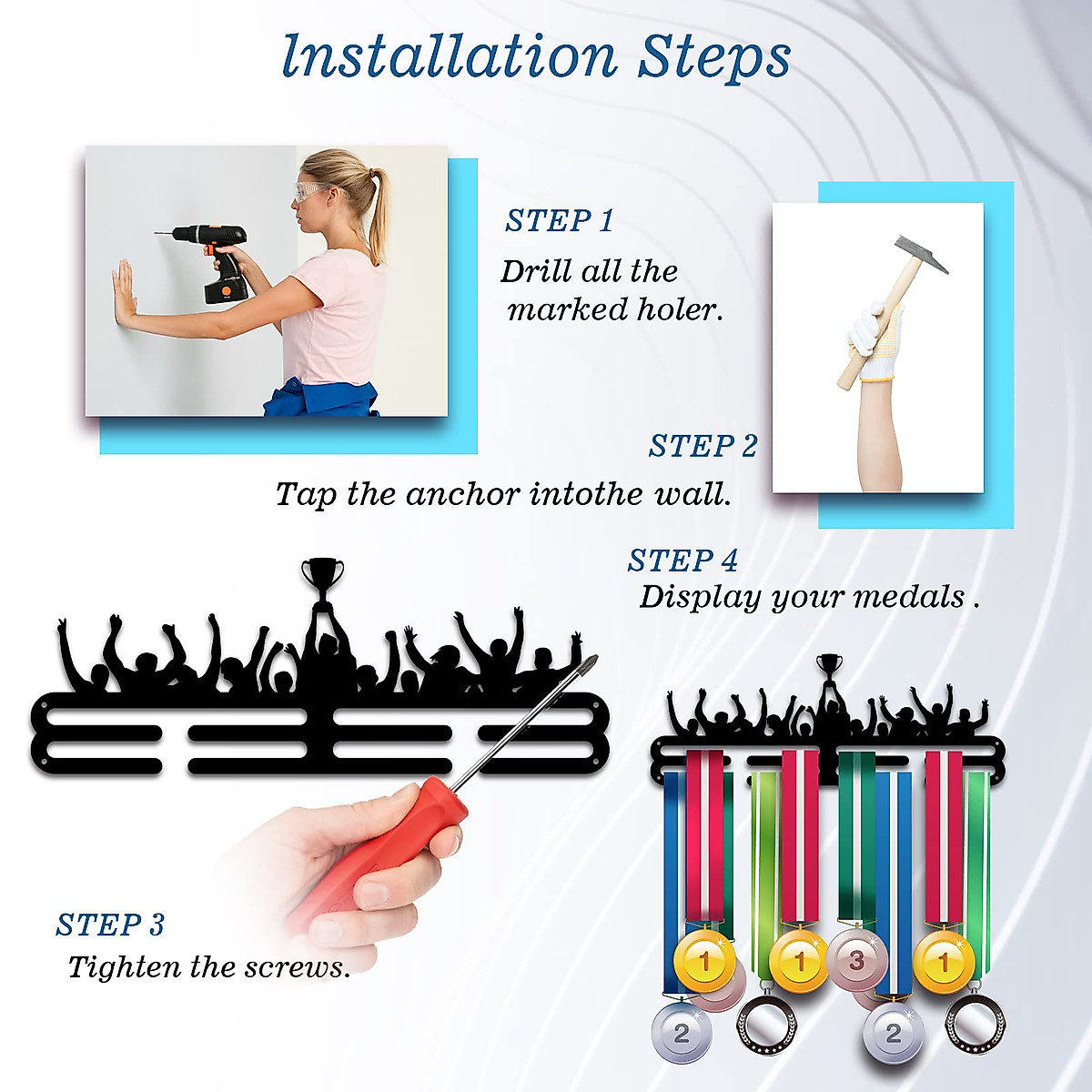 Installation Steps

STEP 1
Drill all the marked holer.

STEP 2
Tap the anchor intothe wall.

STEP 4
Display your medals .

STEP 3
Tighten the screws.

1

1

3

1

2

2