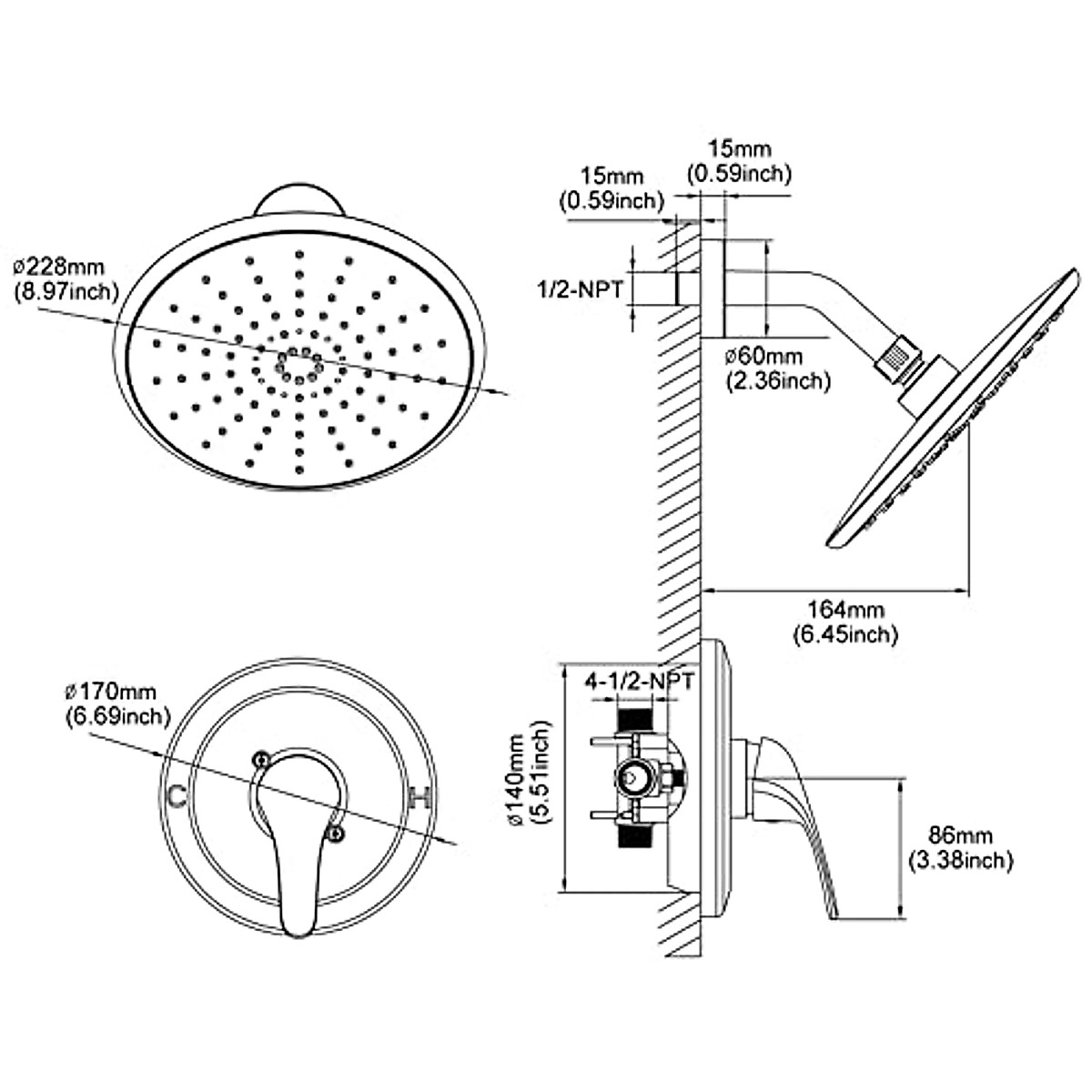 ø228mm
(8.97inch)

15mm
(0.59inch)

15mm
(0.59inch)

1/2-NPT

ø60mm
(2.36inch)

164mm
(6.45inch)

ø170mm
(6.69inch)

C

H

4-1/2-NPT

ø140mm
(5.51inch)

86mm
(3.38inch)