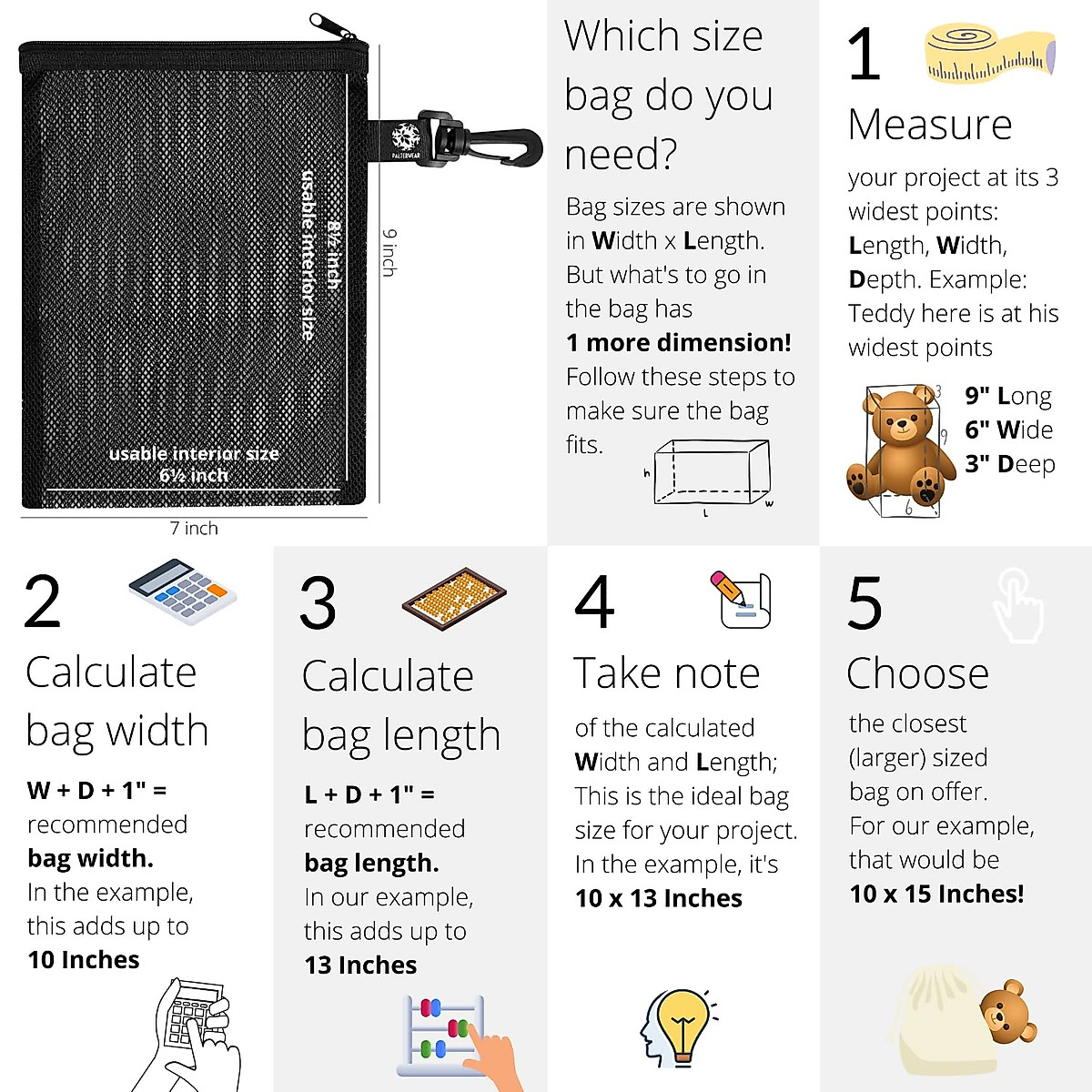 PALTERWEAR

8½ inch
usable interior size

9 inch

usable interior size
6½ inch

7 inch

Which size bag do you need?

Bag sizes are shown in Width x Length. But what's to go in the bag has
1 more dimension!
Follow these steps to make sure the bag fits.

h
L
w

1

Measure

your project at its 3 widest points: Length, Width, Depth. Example: Teddy here is at his widest points

3
9
6

9" Long
6" Wide
3" Deep

2

Calculate bag width

W + D + 1" =
recommended
bag width.
In the example, this adds up to
10 Inches

3

Calculate bag length

L + D + 1" =
recommended
bag length.
In our example, this adds up to
13 Inches

4

Take note

of the calculated Width and Length; This is the ideal bag size for your project. In the example, it's
10 x 13 Inches

5

Choose

the closest (larger) sized bag on offer. For our example, that would be
10 x 15 Inches!