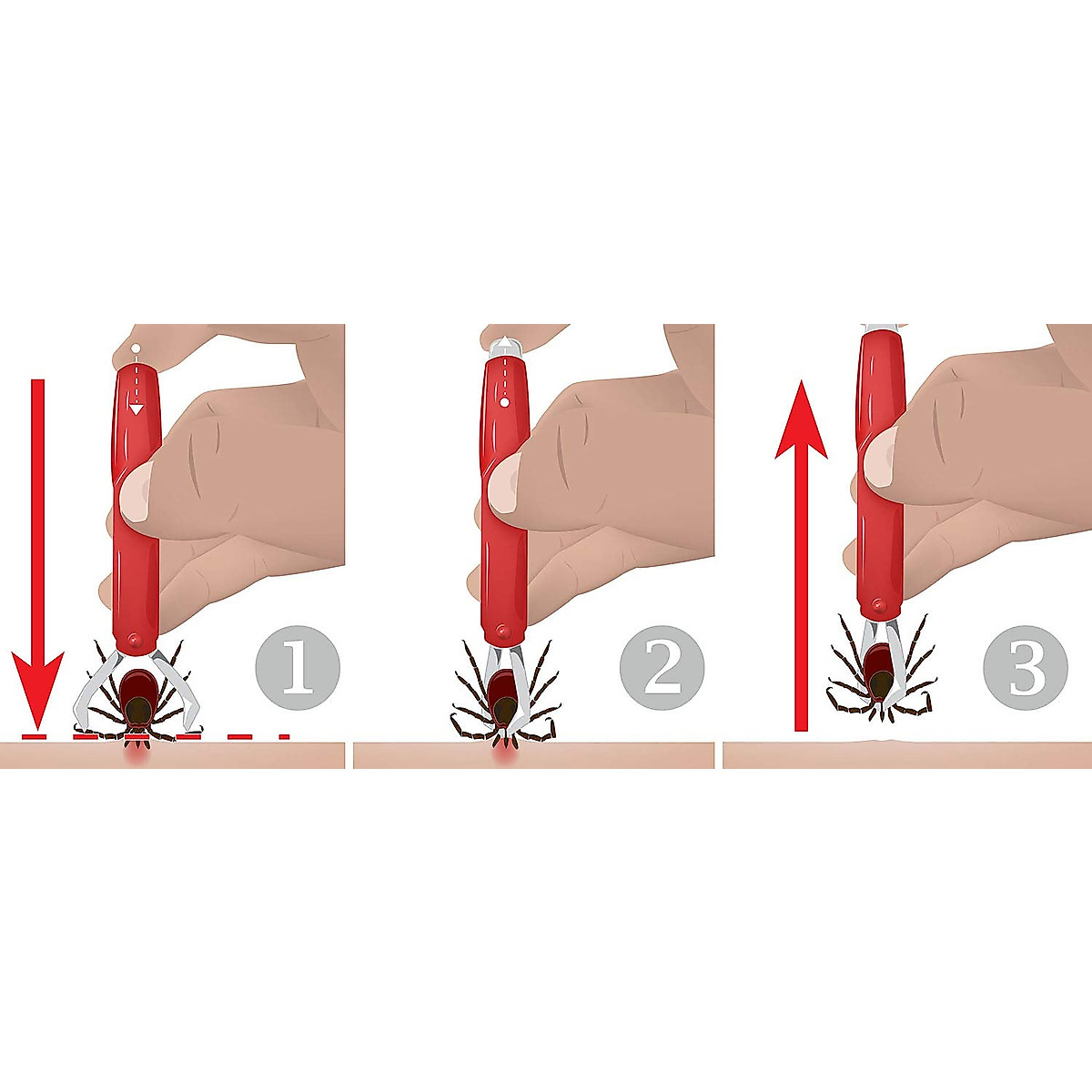 1

2

3