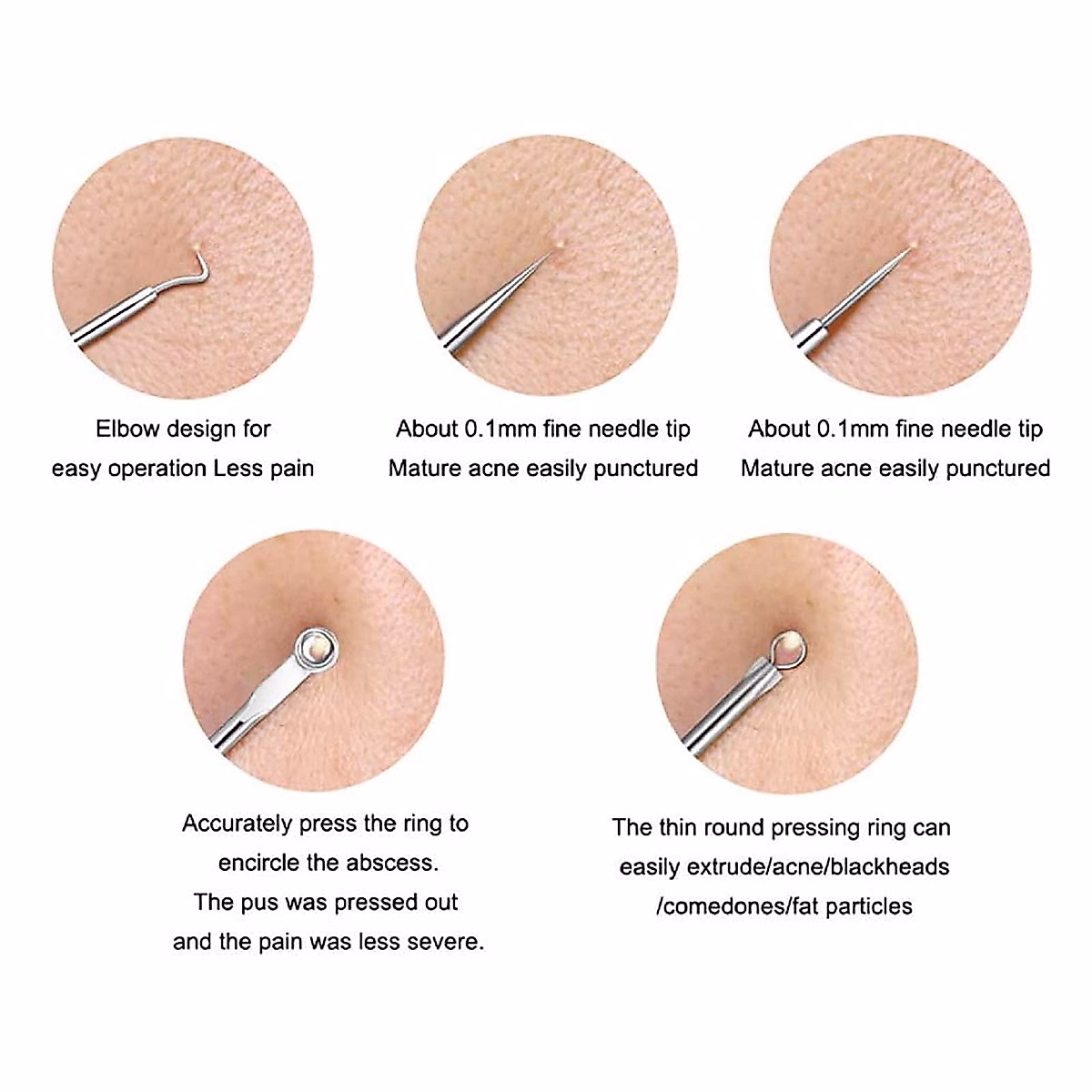 Elbow design for
easy operation Less pain

About 0.1mm fine needle tip
Mature acne easily punctured

About 0.1mm fine needle tip
Mature acne easily punctured

Accurately press the ring to
encircle the abscess.
The pus was pressed out
and the pain was less severe.

The thin round pressing ring can
easily extrude/acne/blackheads
/comedones/fat particles