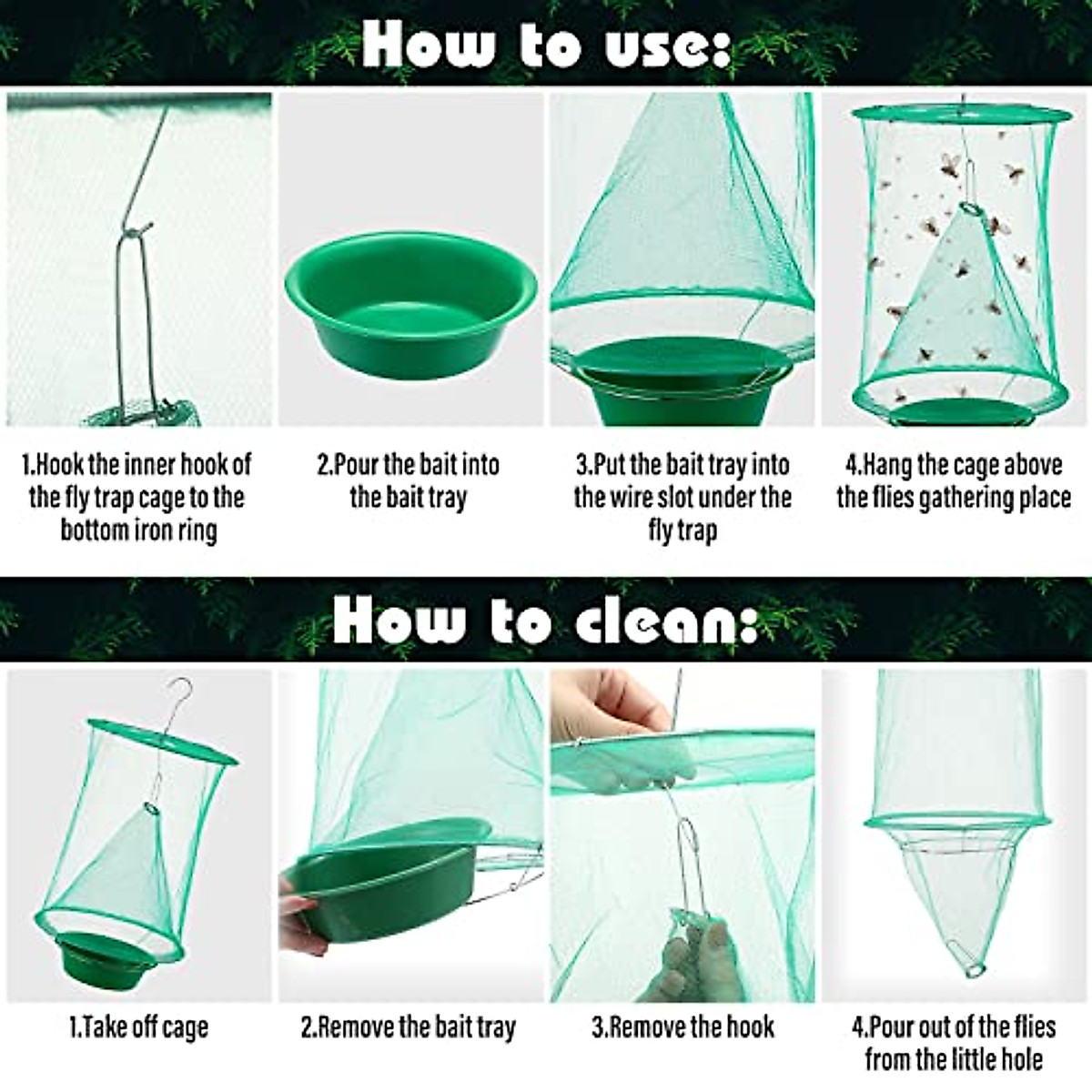 How to use:

1.Hook the inner hook of the fly trap cage to the bottom iron ring

2.Pour the bait into the bait tray

3.Put the bait tray into the wire slot under the fly trap

4.Hang the cage above the flies gathering place

How to clean:

1.Take off cage

2.Remove the bait tray

3.Remove the hook

4.Pour out of the flies from the little hole