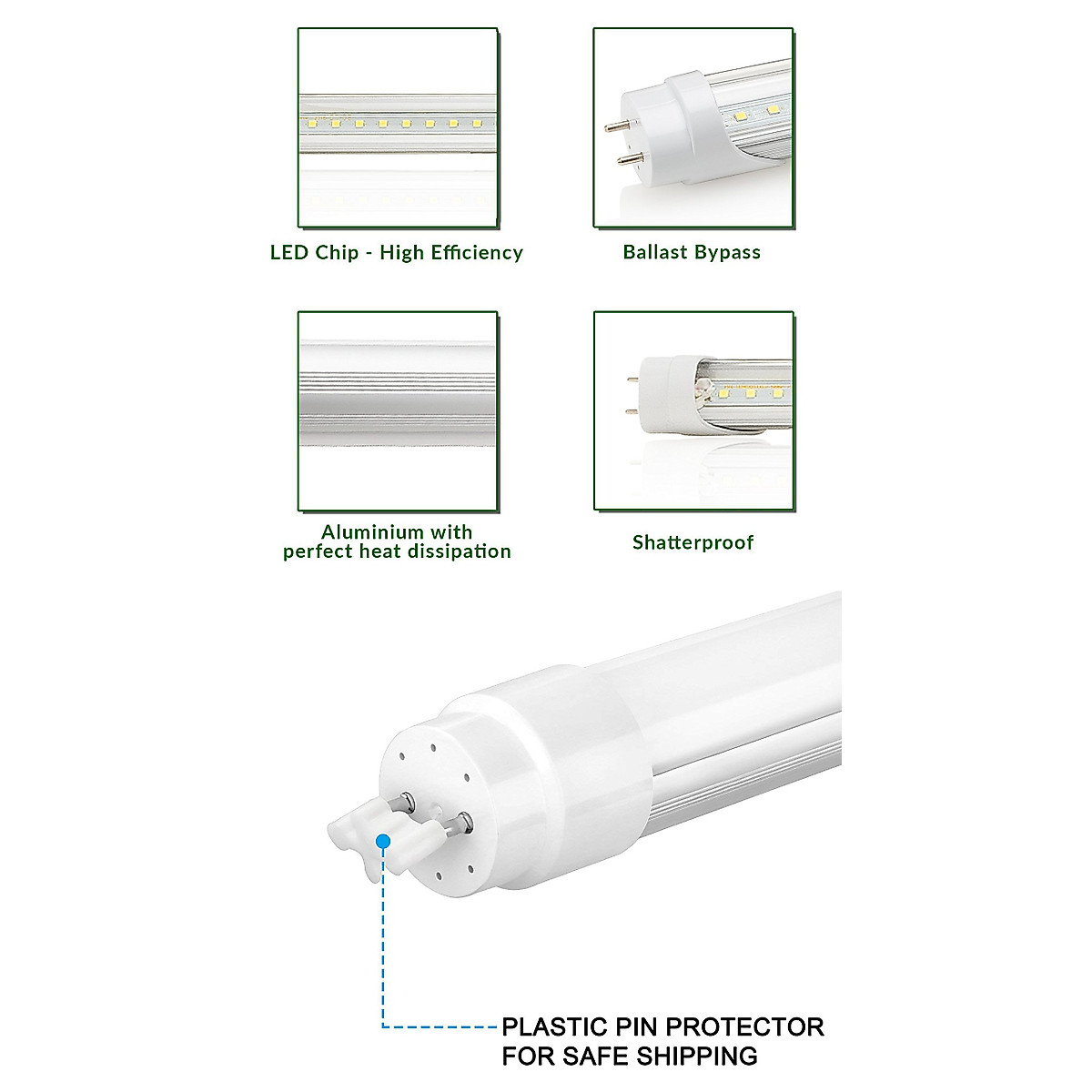 LED Chip - High Efficiency

Ballast Bypass

Aluminium with perfect heat dissipation

Shatterproof

PLASTIC PIN PROTECTOR FOR SAFE SHIPPING