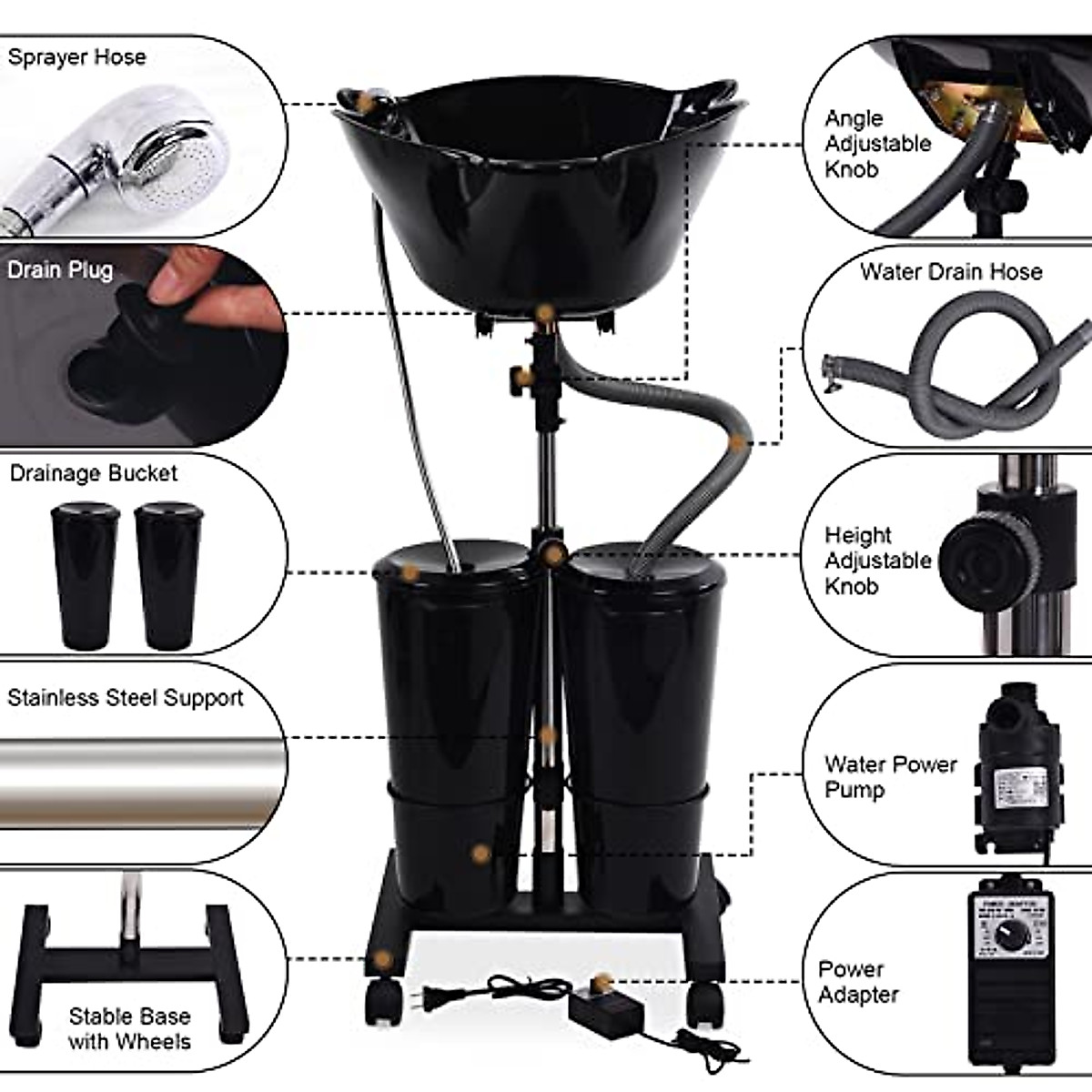 Sprayer Hose

Drain Plug

Drainage Bucket

Stainless Steel Support

Stable Base with Wheels

Angle Adjustable Knob

Water Drain Hose

Height Adjustable Knob

Water Power Pump

Power Adapter