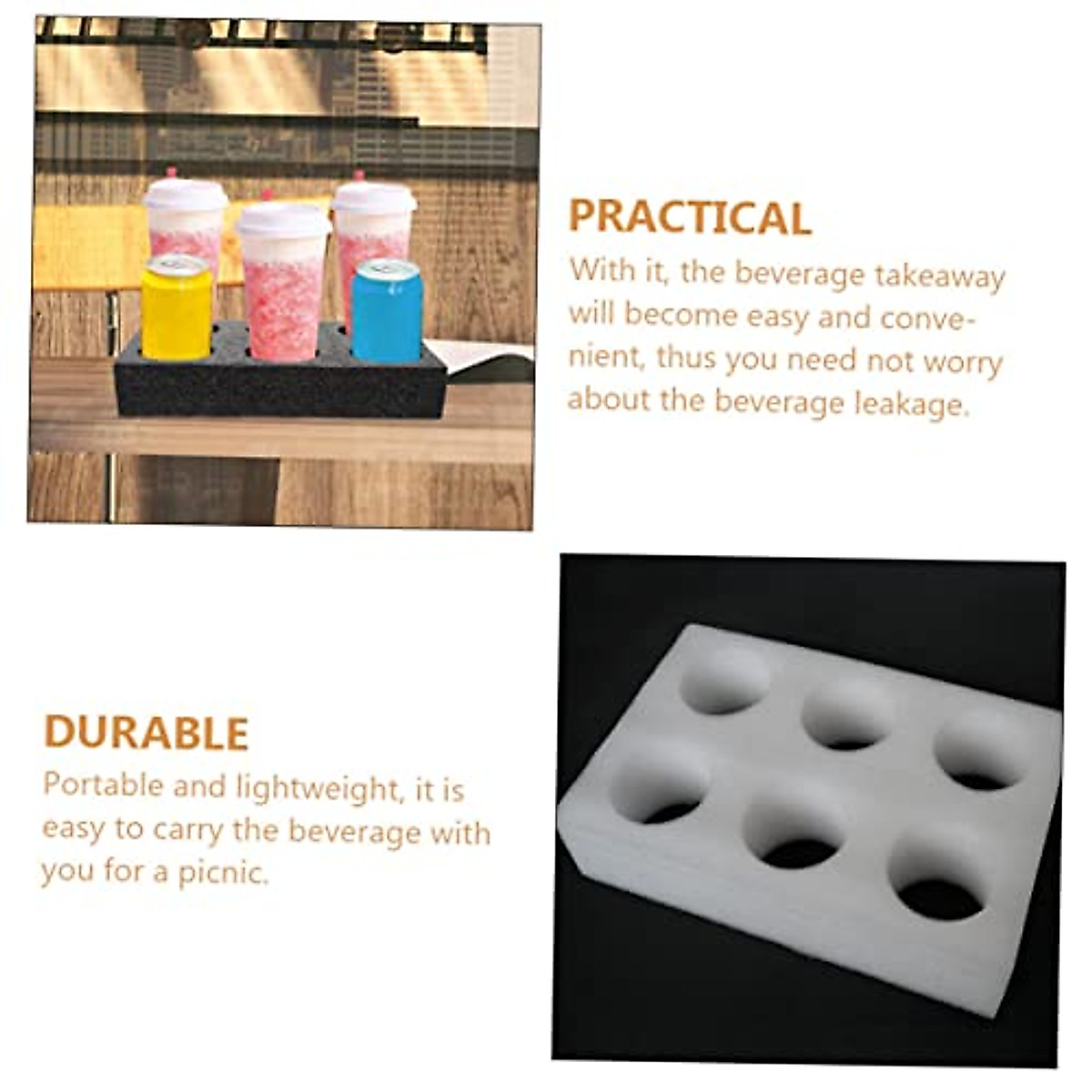 PRACTICAL

With it, the beverage takeaway will become easy and convenient, thus you need not worry about the beverage leakage.

DURABLE

Portable and lightweight, it is easy to carry the beverage with you for a picnic.