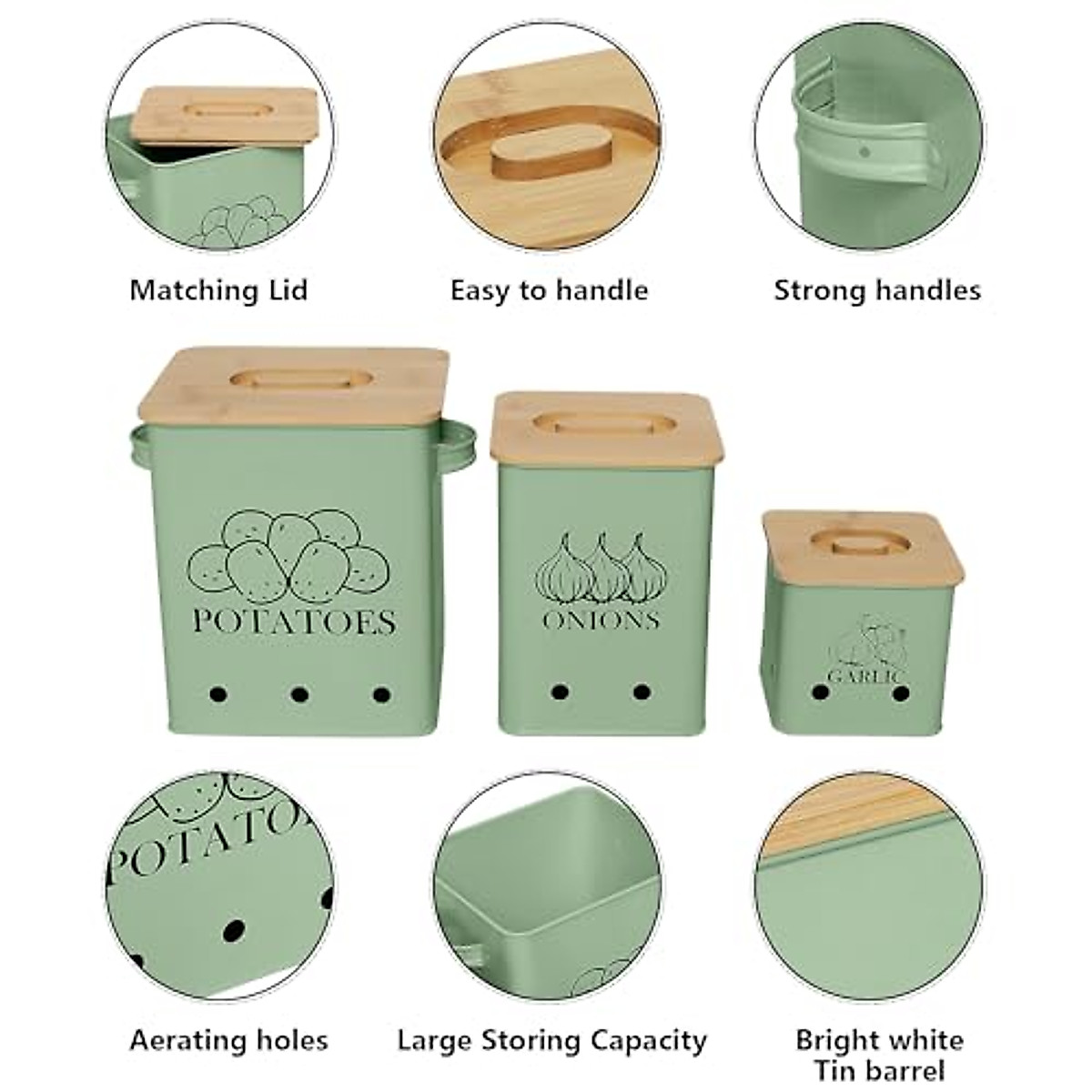 Matching Lid

Easy to handle

Strong handles

POTATOES

ONIONS

GARLIC

POTATO

Aerating holes

Large Storing Capacity

Bright white Tin barrel