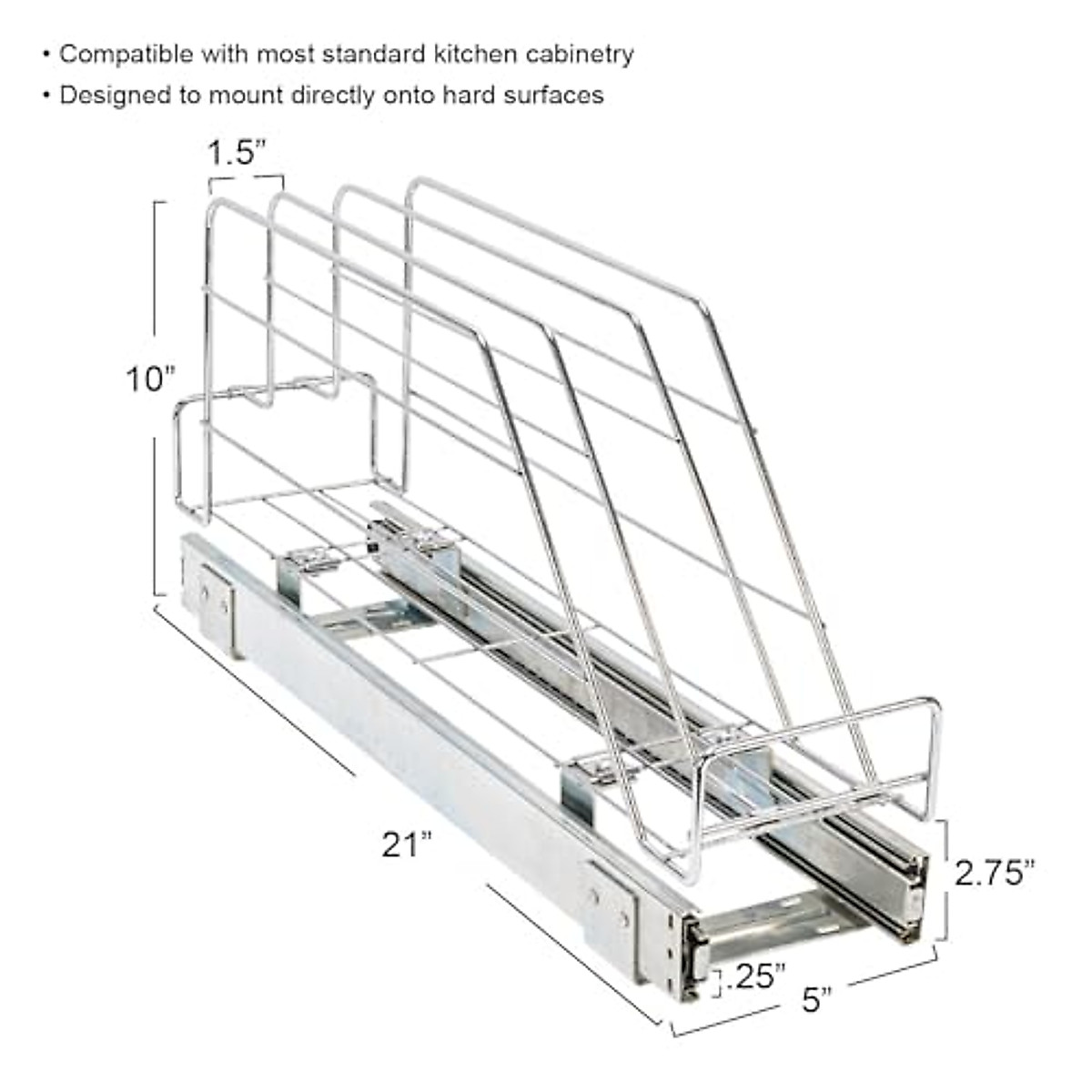 • Compatible with most standard kitchen cabinetry
• Designed to mount directly onto hard surfaces

1.5"

10"

21"

2.75"

.25"

5"