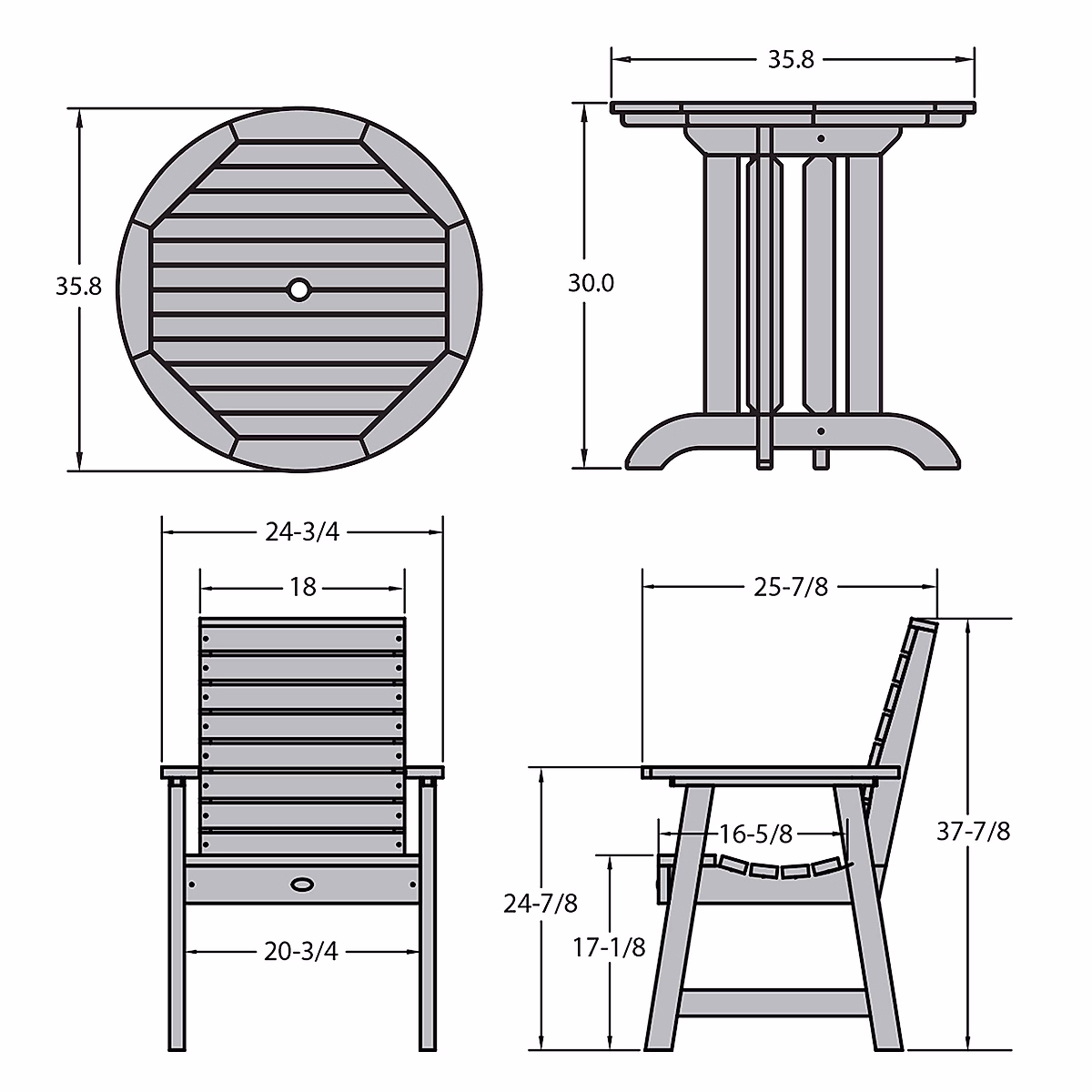 35.8

35.8

30.0

24-3/4

18

20-3/4

25-7/8

16-5/8

37-7/8

24-7/8

17-1/8