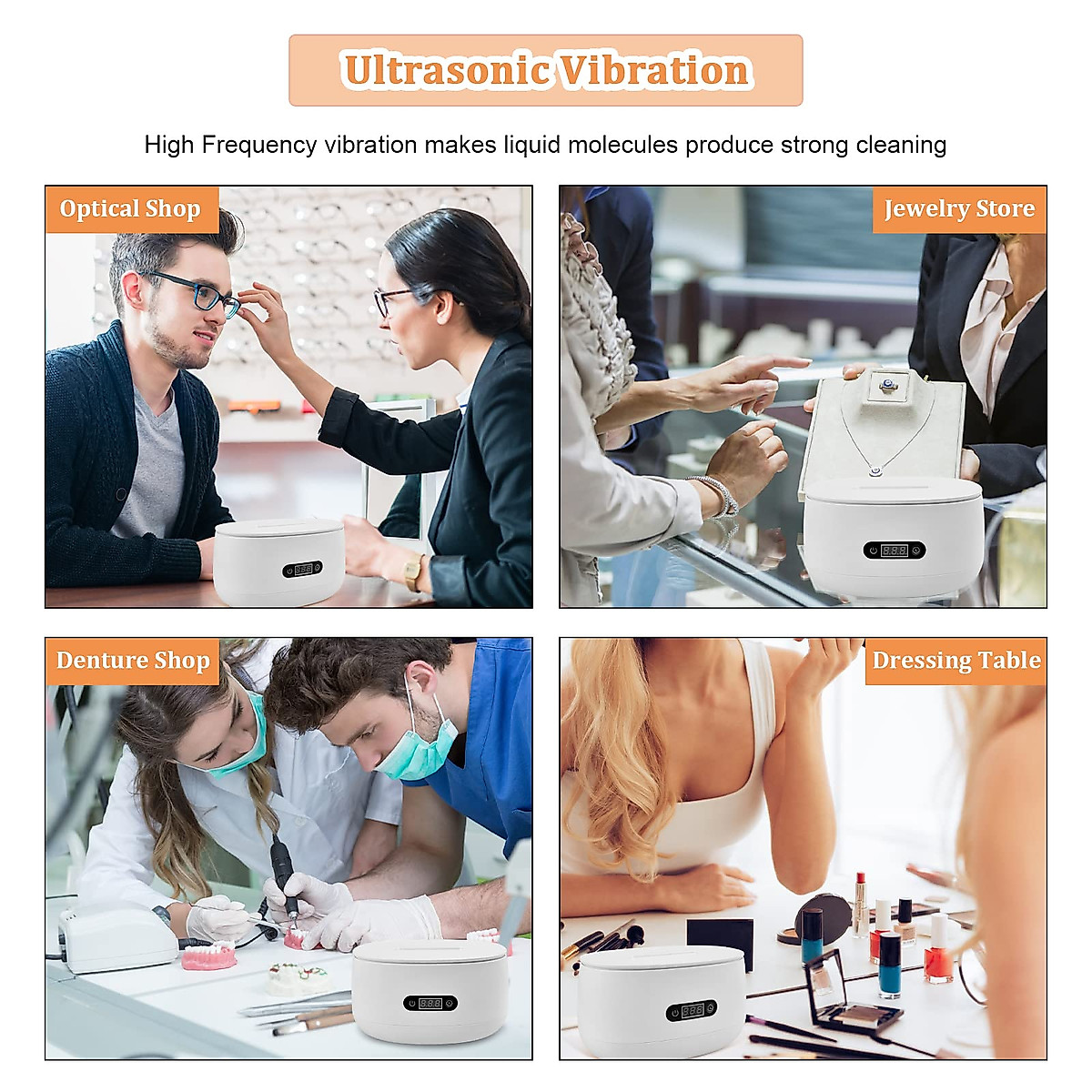 Ultrasonic Vibration

High Frequency vibration makes liquid molecules produce strong cleaning

Optical Shop

Jewelry Store

Denture Shop

Dressing Table