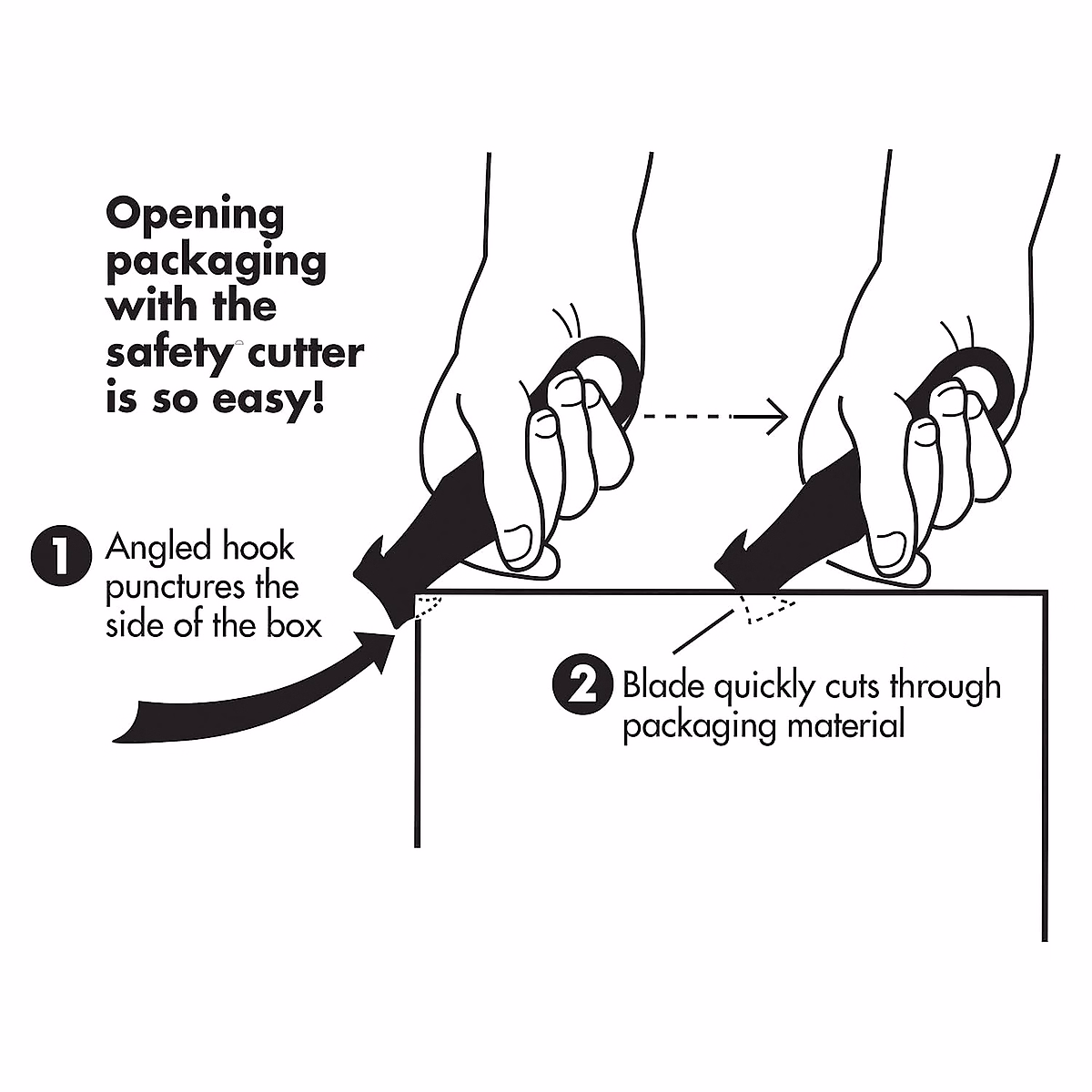 Opening packaging with the safety cutter is so easy!

1 Angled hook punctures the side of the box

2 Blade quickly cuts through packaging material