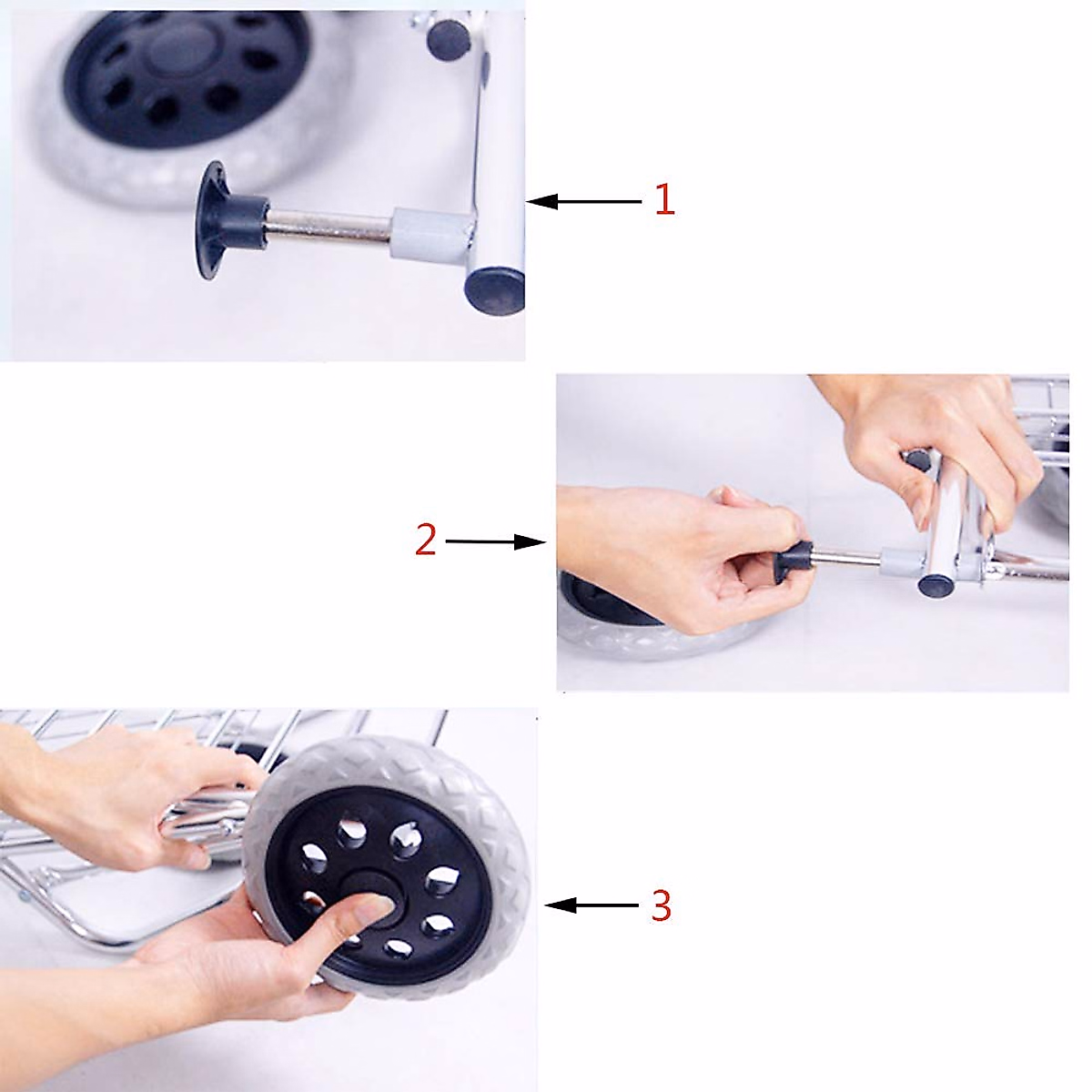 1

2

3