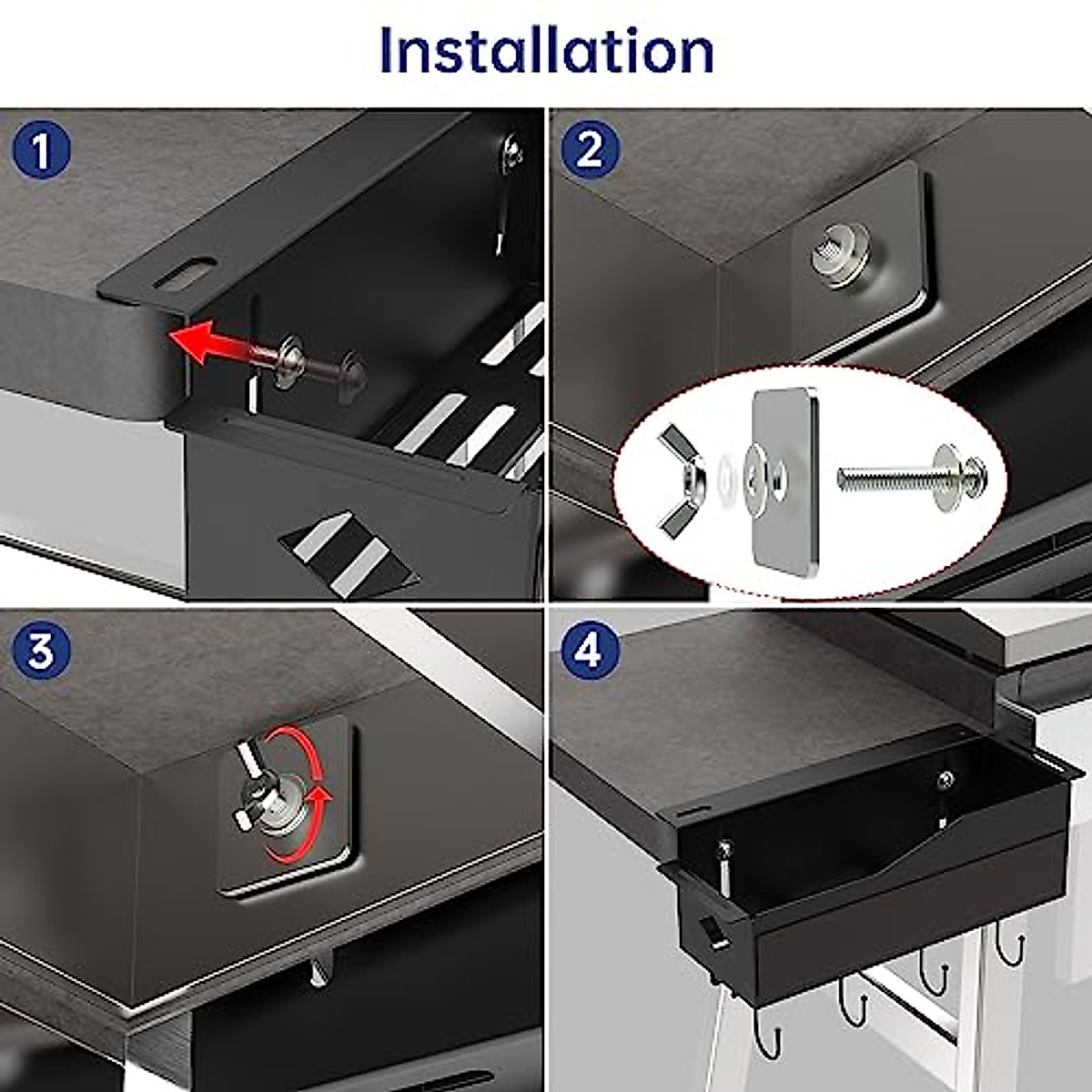 Installation

1

2

3

4