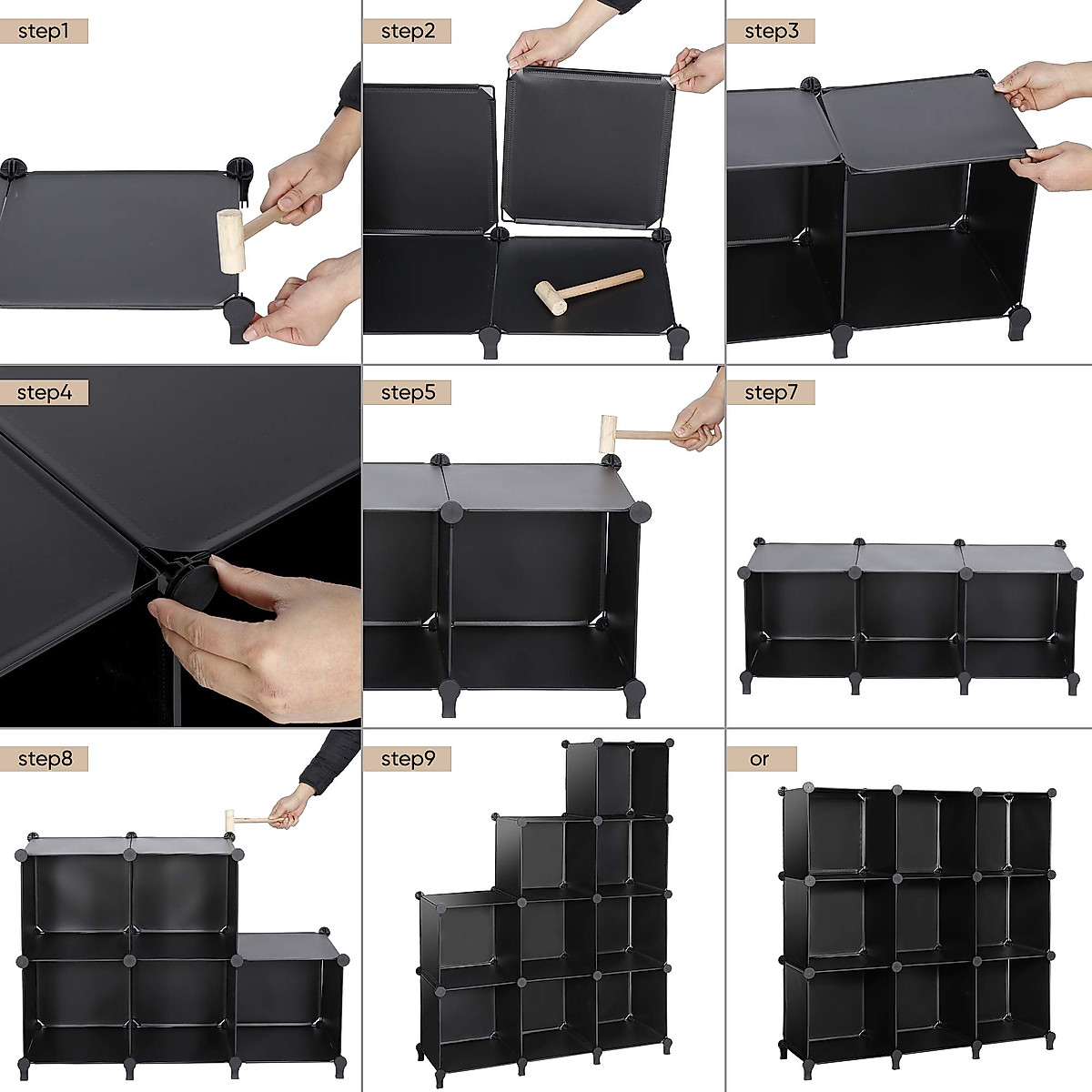 step1

step2

step3

step4

step5

step7

step8

step9

or