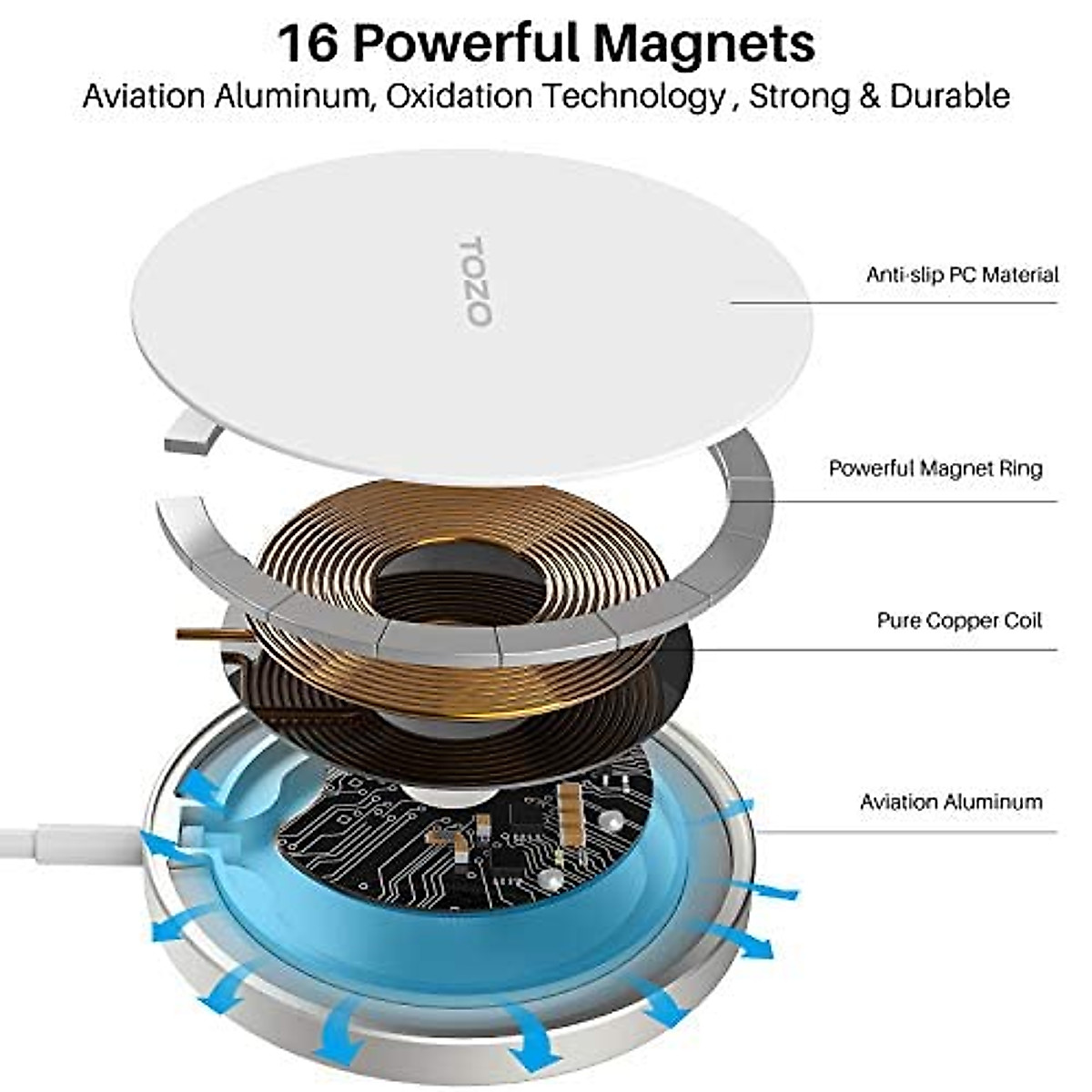 16 Powerful Magnets
Aviation Aluminum, Oxidation Technology , Strong & Durable

TOZO

Anti-slip PC Material

Powerful Magnet Ring

Pure Copper Coil

Aviation Aluminum