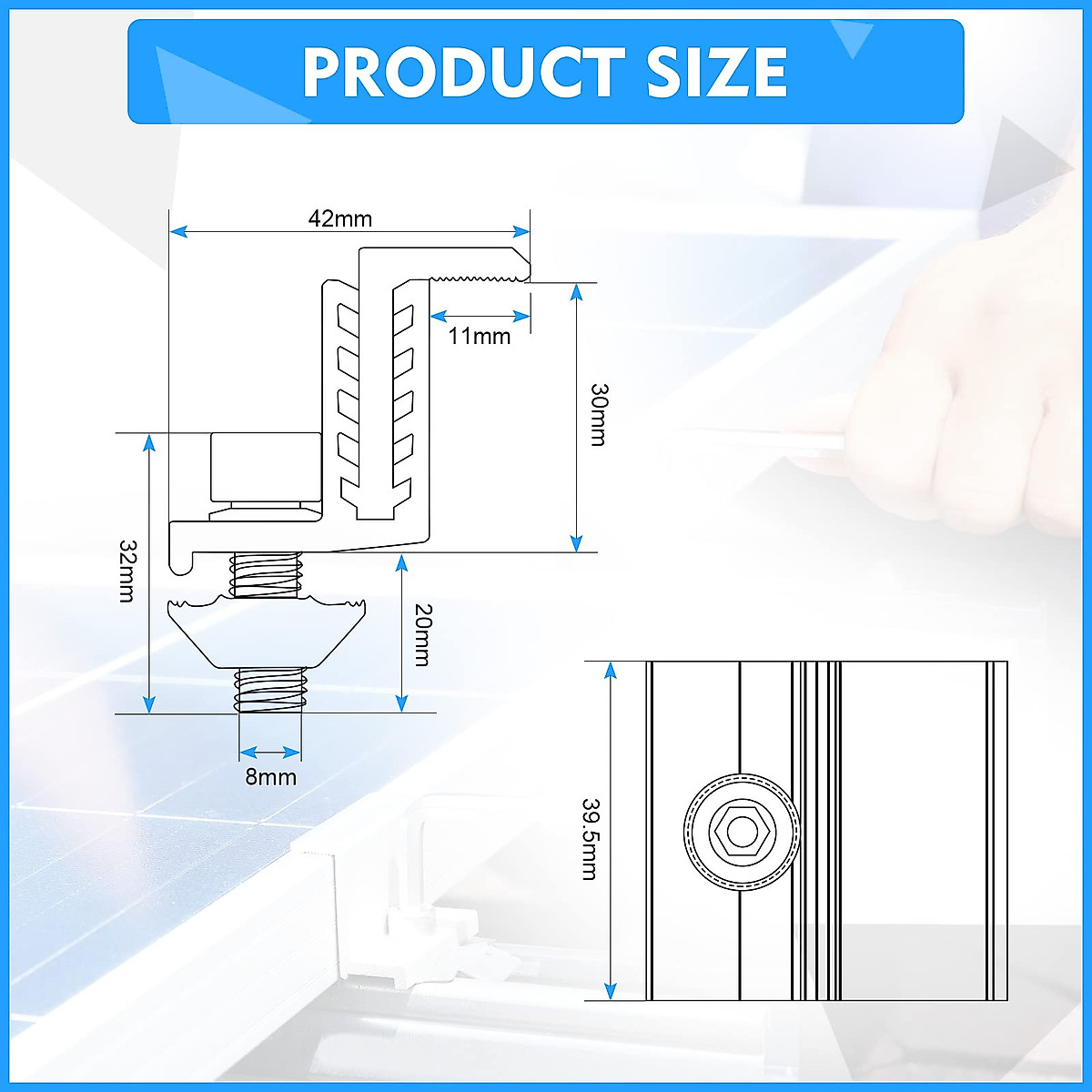 PRODUCT SIZE

42mm

11mm

30mm

32mm

20mm

8mm

39.5mm